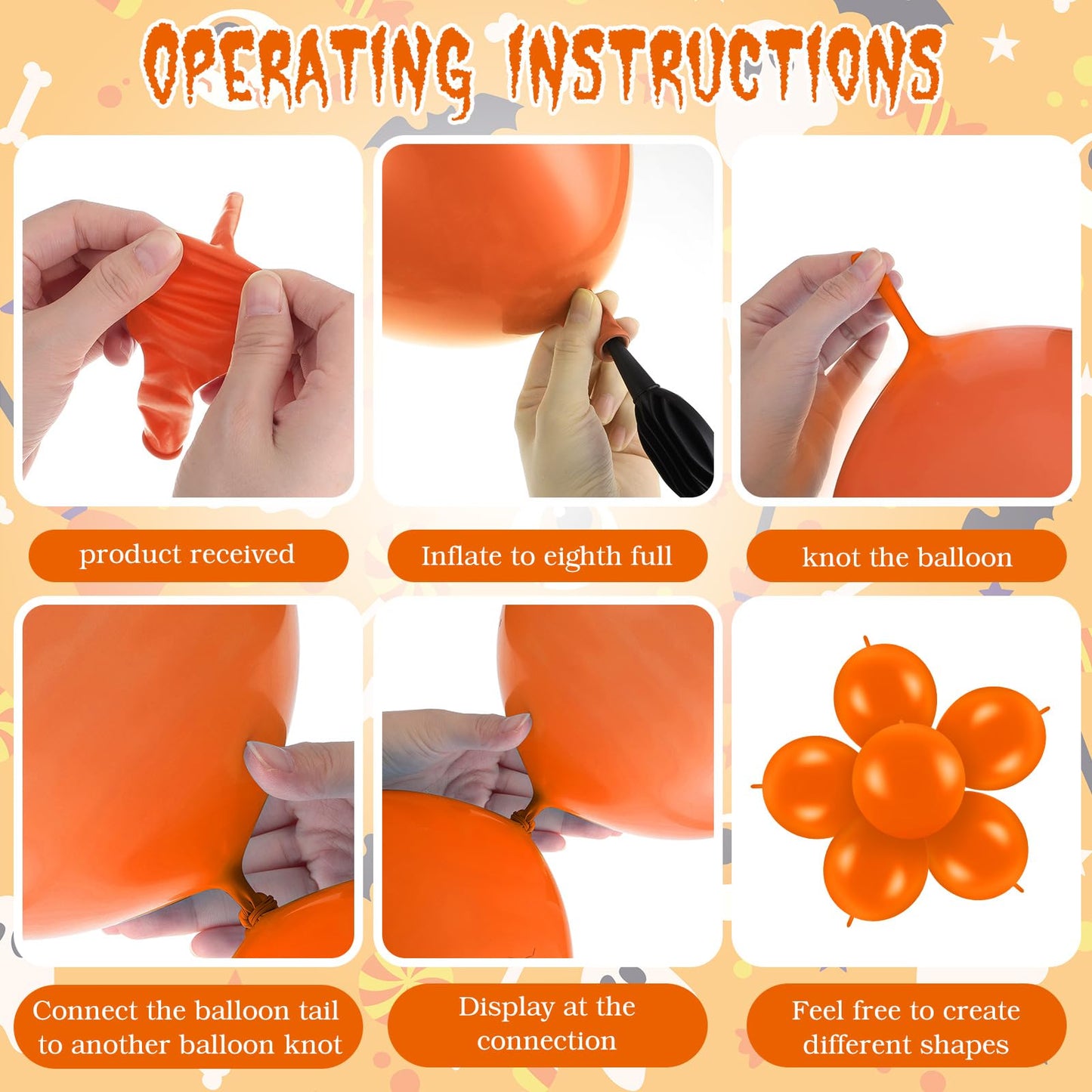 OPERATING INSTRUCTIONS

product received

Inflate to eighth full

knot the balloon

Connect the balloon tail to another balloon knot

Display at the connection

Feel free to create different shapes