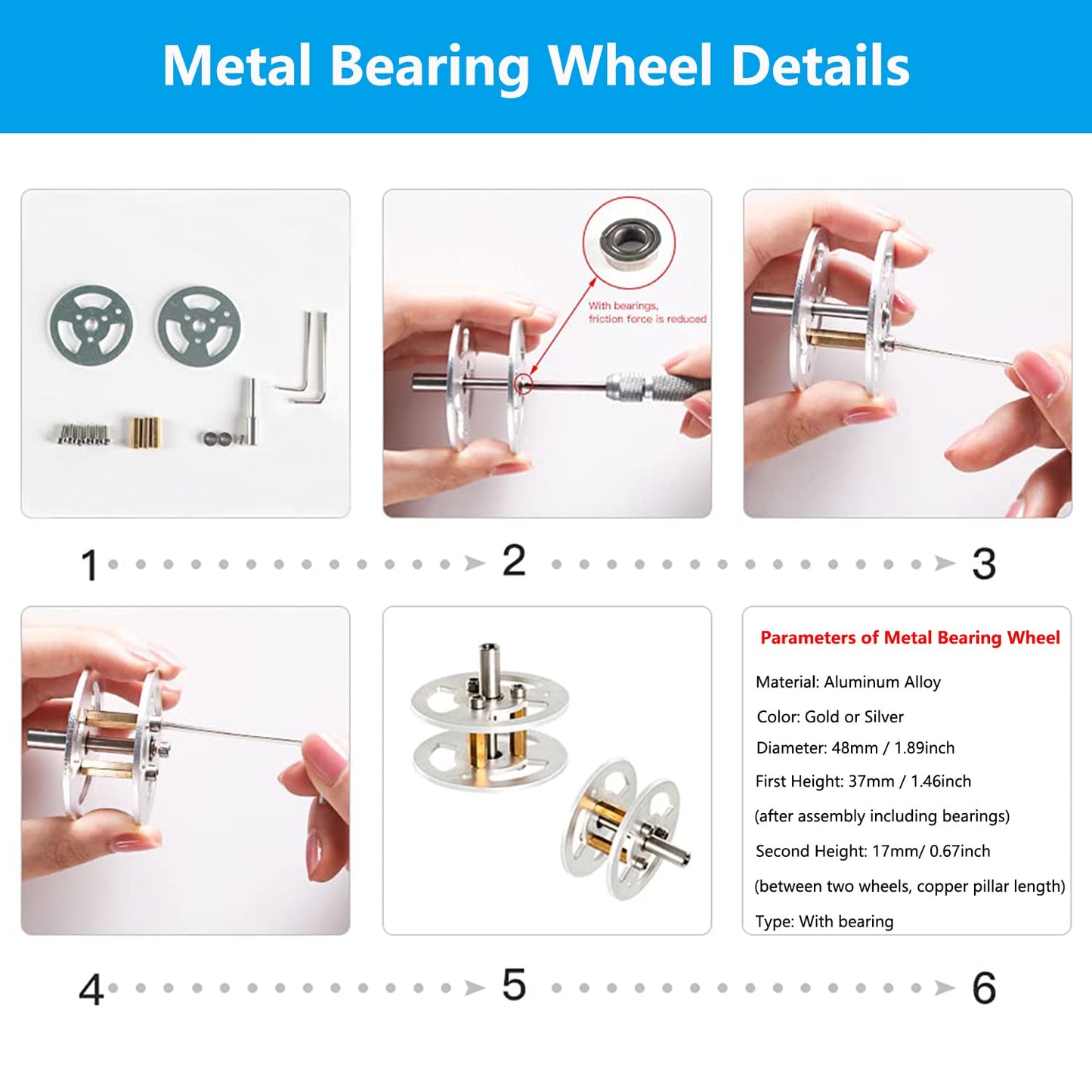 Metal Bearing Wheel Details

With bearings, friction force is reduced

1 2 3

Parameters of Metal Bearing Wheel

Material: Aluminum Alloy

Color: Gold or Silver

Diameter: 48mm / 1.89inch

First Height: 37mm / 1.46inch

(after assembly including bearings)

Second Height: 17mm/ 0.67inch

(between two wheels, copper pillar length)

Type: With bearing

4 5 6