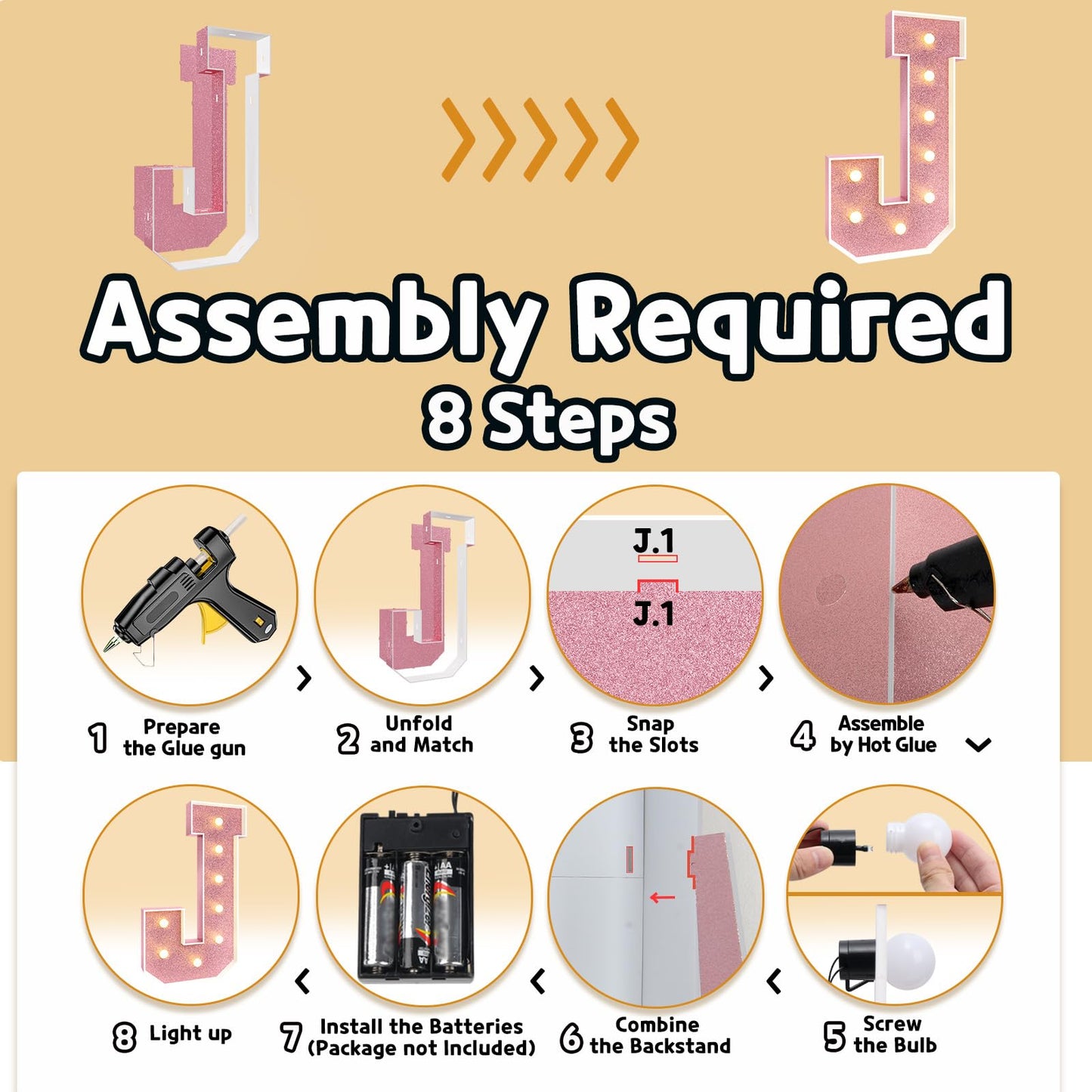 Assembly Required
8 Steps

J.1

J.1

1 Prepare the Glue gun

2 Unfold and Match

3 Snap the Slots

4 Assemble by Hot Glue

8 Light up

7 Install the Batteries (Package not Included)

6 Combine the Backstand

5 Screw the Bulb