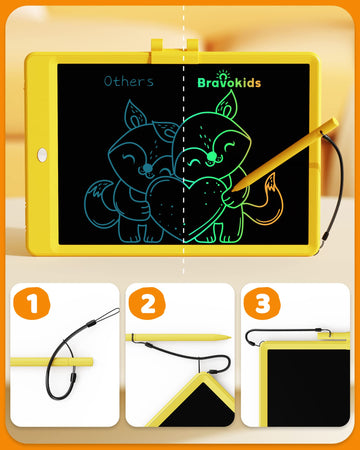 Others

Bravokids

1

2

3