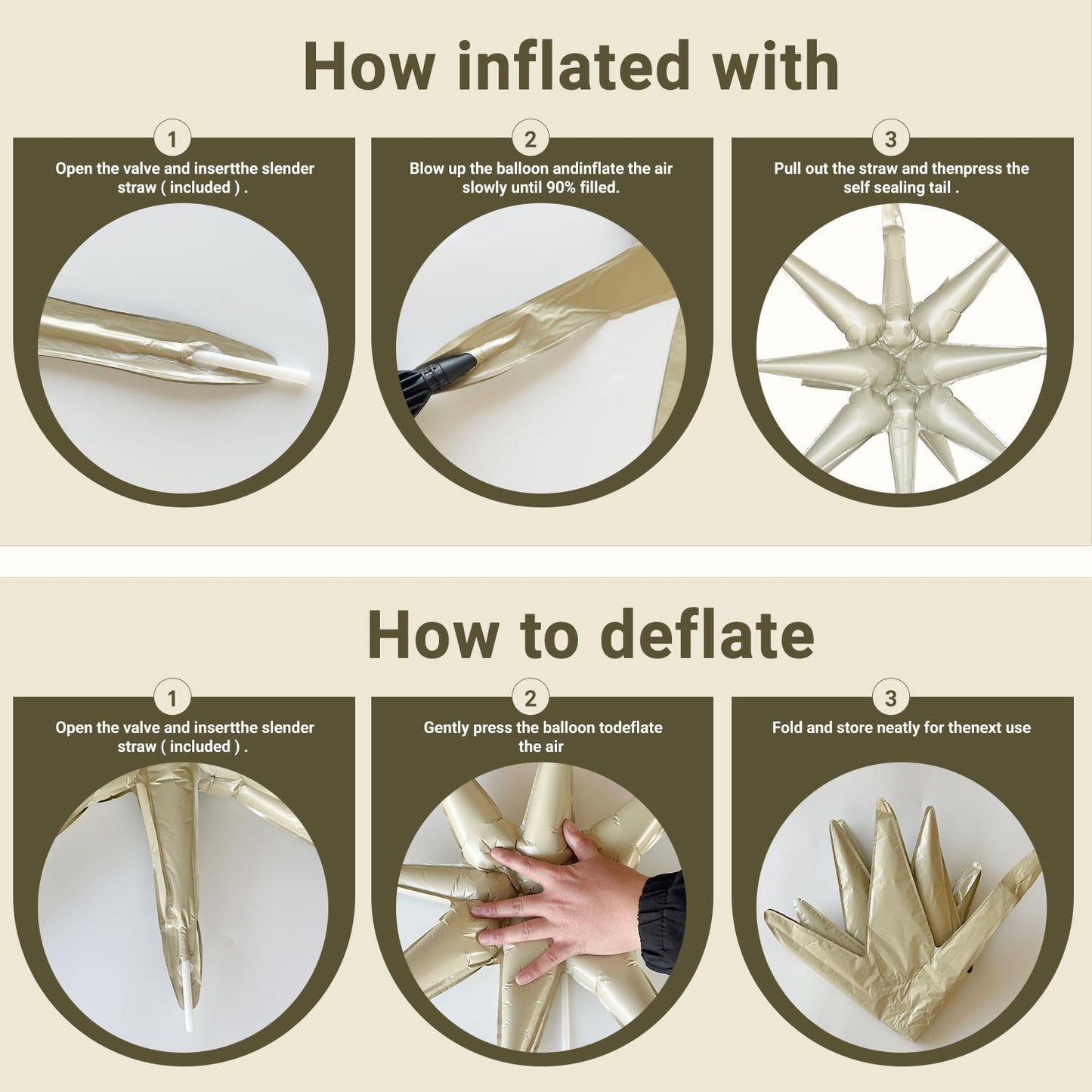 How inflated with

1
Open the valve and insertthe slender straw ( included ) .

2
Blow up the balloon andinflate the air slowly until 90% filled.

3
Pull out the straw and thenpress the self sealing tail .

How to deflate

1
Open the valve and insertthe slender straw ( included ) .

2
Gently press the balloon todeflate the air

3
Fold and store neatly for thenext use