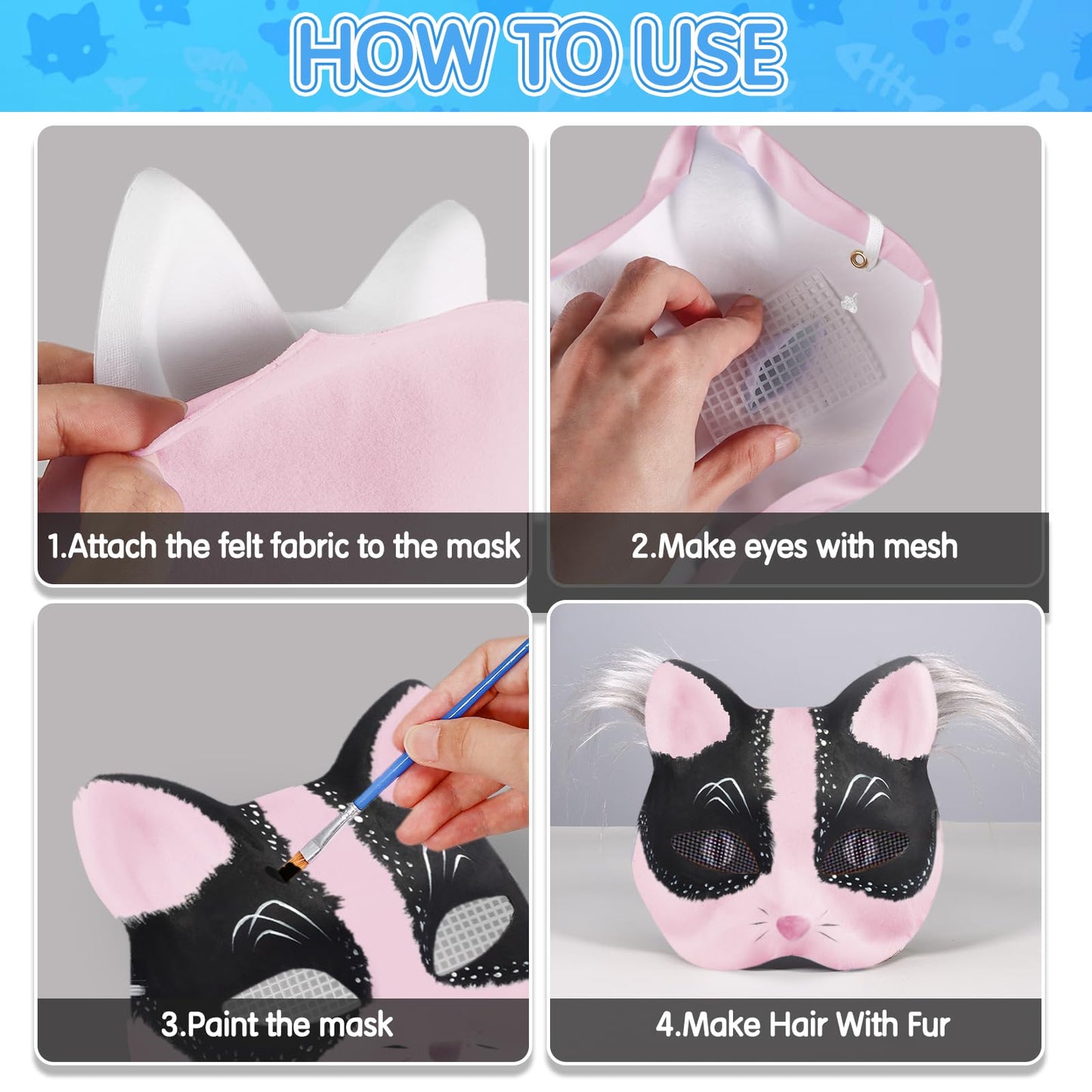 HOW TO USE

1.Attach the felt fabric to the mask

2.Make eyes with mesh

3.Paint the mask

4.Make Hair With Fur