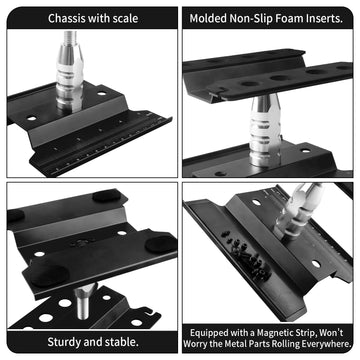 Chassis with scale

Molded Non-Slip Foam Inserts.

Sturdy and stable.

Equipped with a Magnetic Strip, Won't Worry the Metal Parts Rolling Everywhere.