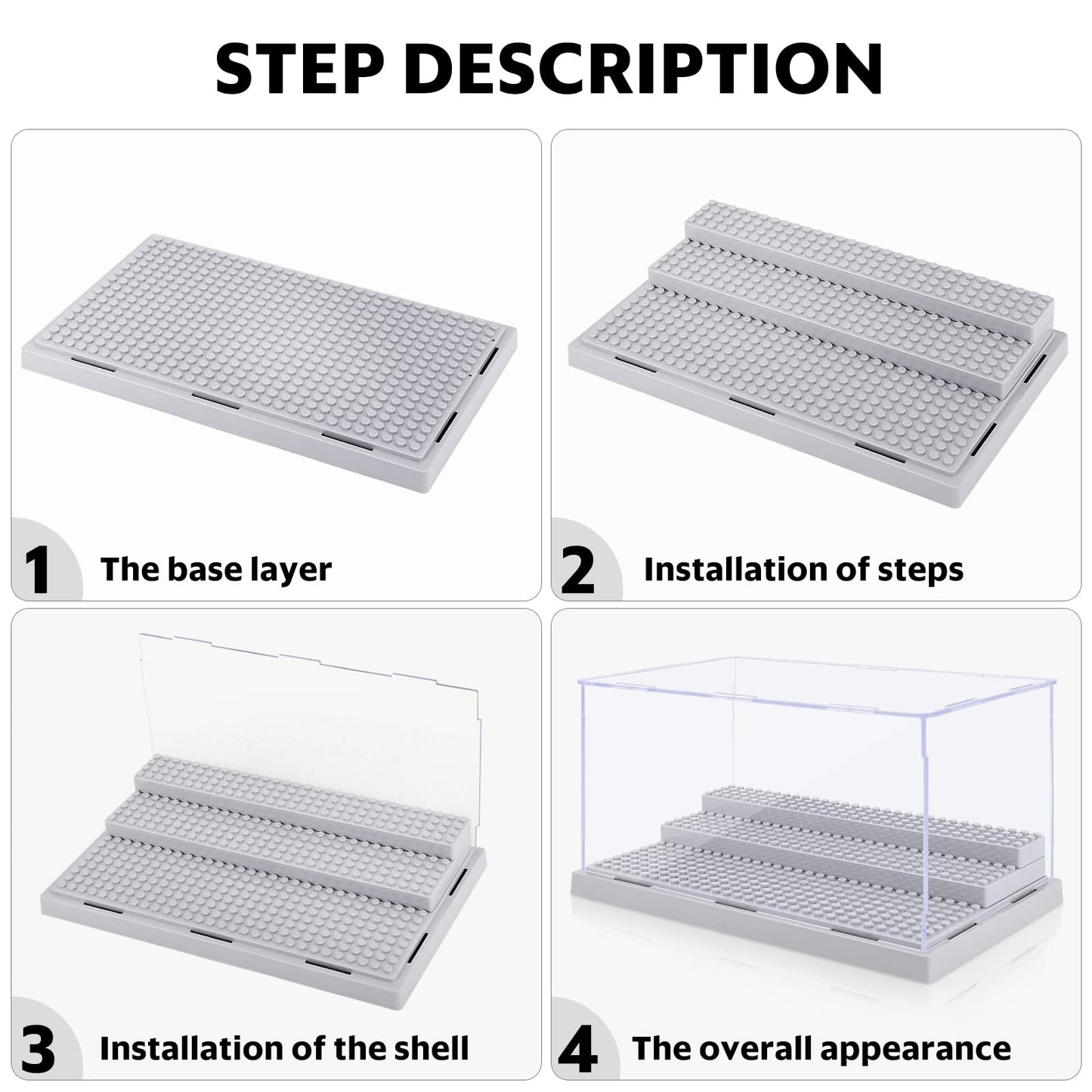 STEP DESCRIPTION

1 The base layer

2 Installation of steps

3 Installation of the shell

4 The overall appearance