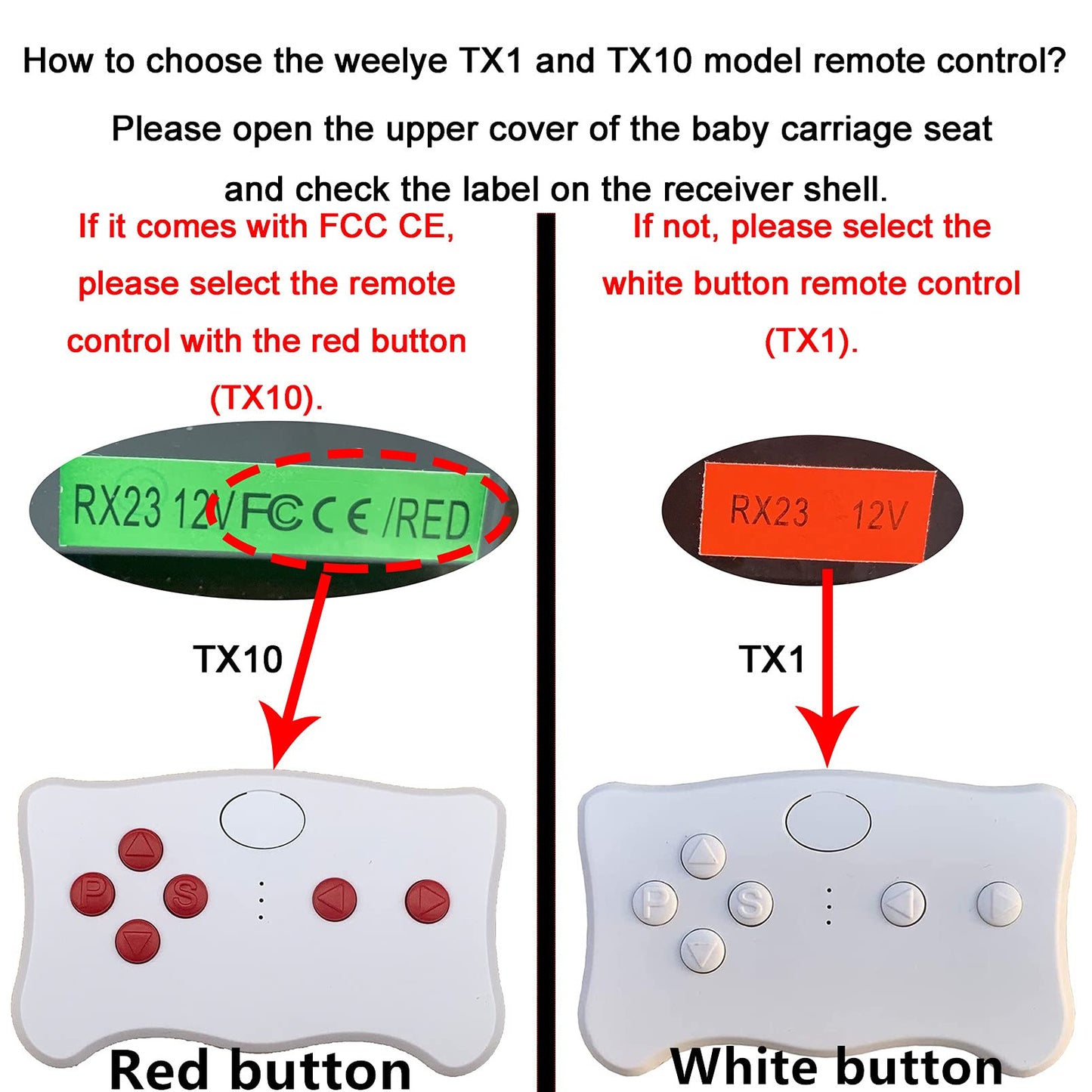 How to choose the weelye TX1 and TX10 model remote control?

Please open the upper cover of the baby carriage seat and check the label on the receiver shell.

If it comes with FCC CE, please select the remote control with the red button (TX10).

RX23 12V FC CE /RED

TX10

P S

Red button

If not, please select the white button remote control (TX1).

RX23 12V

TX1

P S

White button