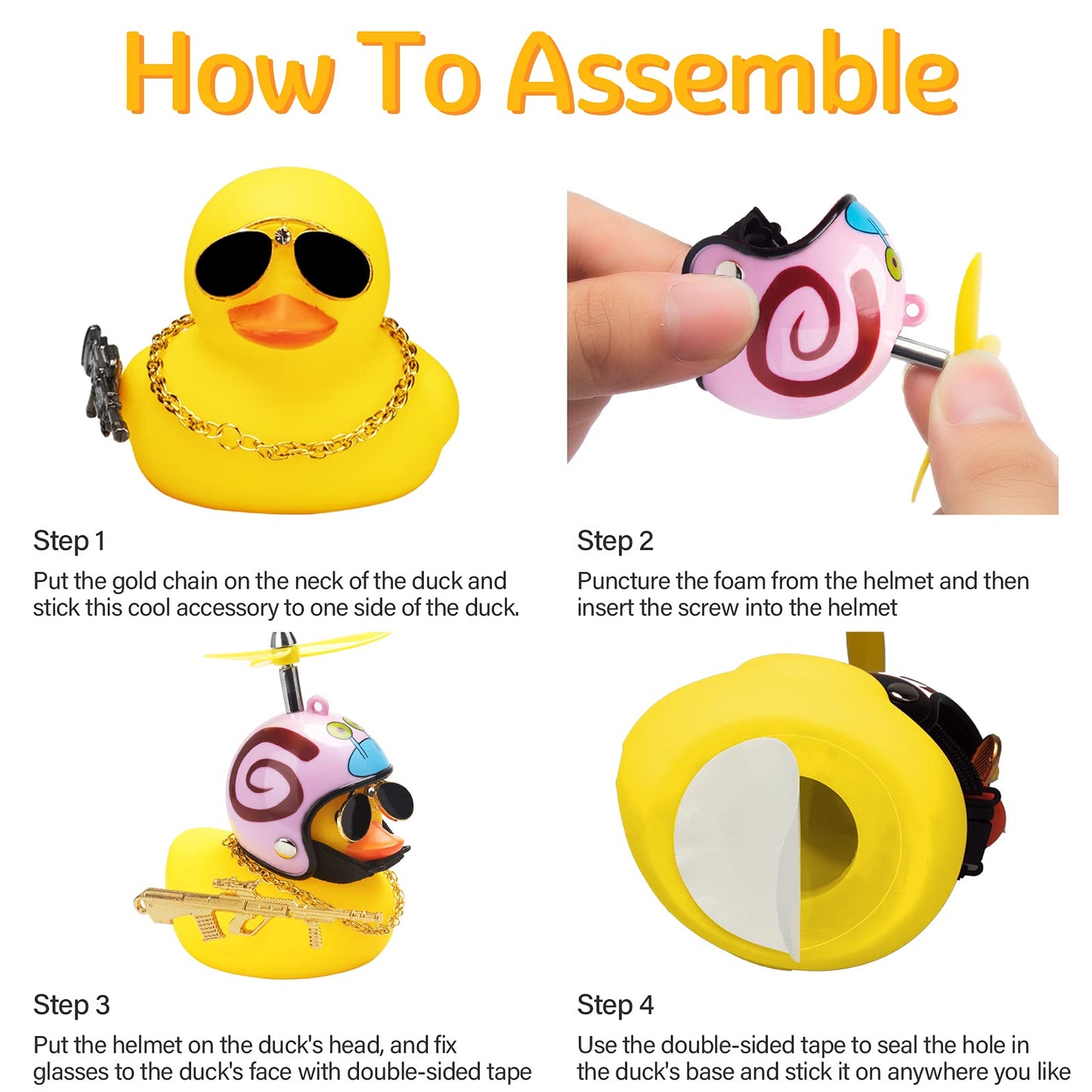 How To Assemble

Step 1

Put the gold chain on the neck of the duck and stick this cool accessory to one side of the duck.

Step 2

Puncture the foam from the helmet and then insert the screw into the helmet

Step 3

Put the helmet on the duck's head, and fix glasses to the duck's face with double-sided tape

Step 4

Use the double-sided tape to seal the hole in the duck's base and stick it on anywhere you like