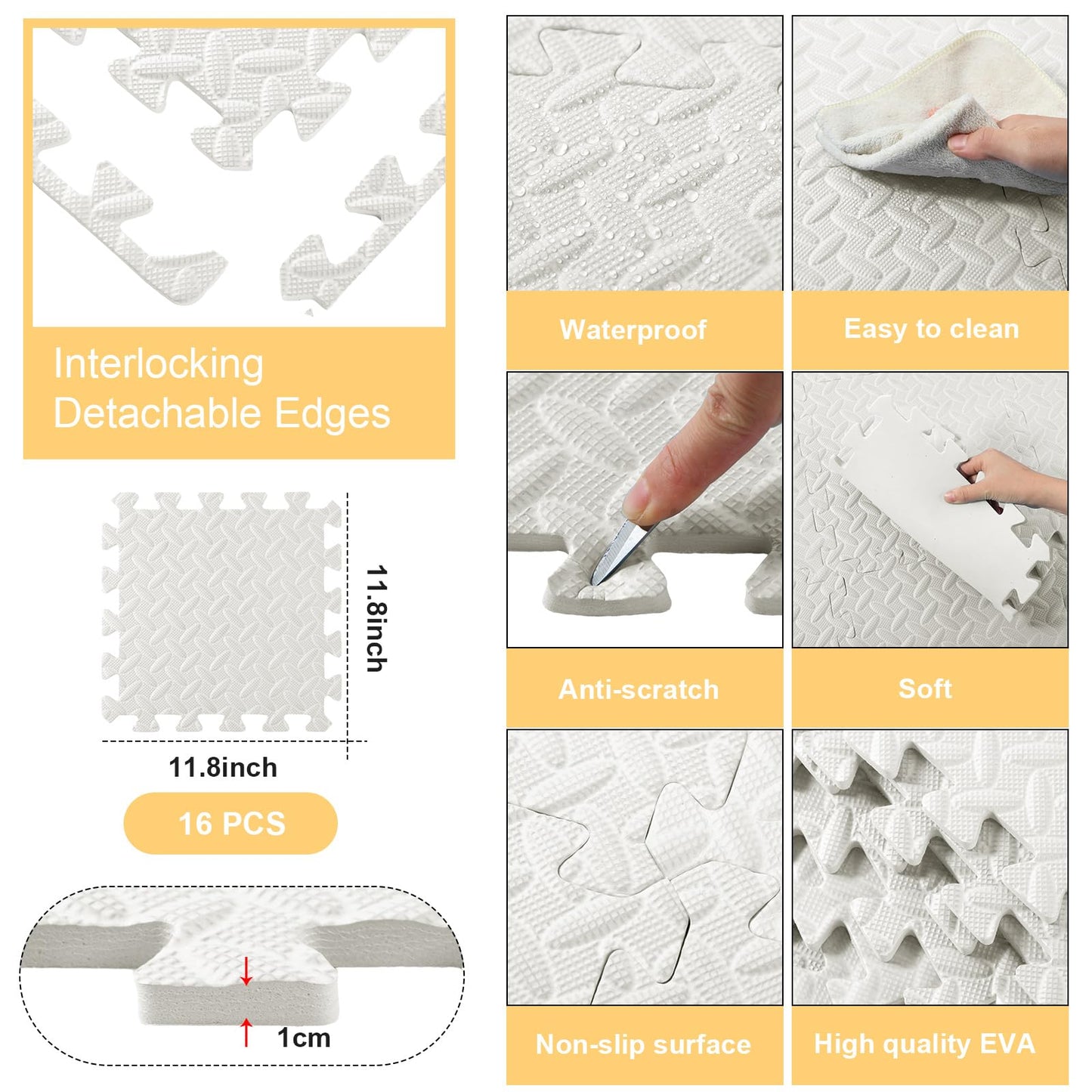 Interlocking Detachable Edges

11.8inch

11.8inch

16 PCS

1cm

Waterproof

Easy to clean

Anti-scratch

Soft

Non-slip surface

High quality EVA