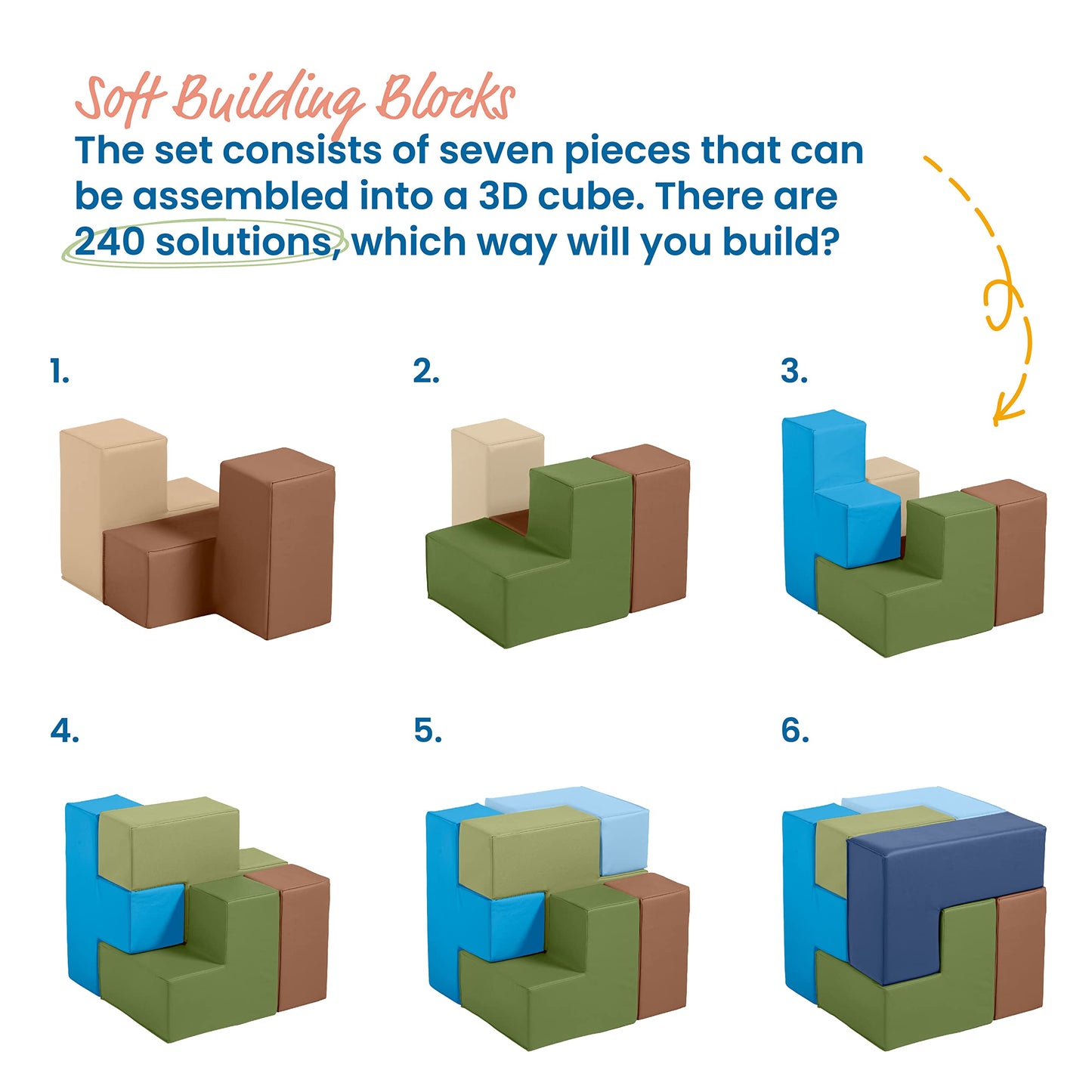 Soft Building Blocks

The set consists of seven pieces that can be assembled into a 3D cube. There are 240 solutions, which way will you build?

1.

2.

3.

4.

5.

6.