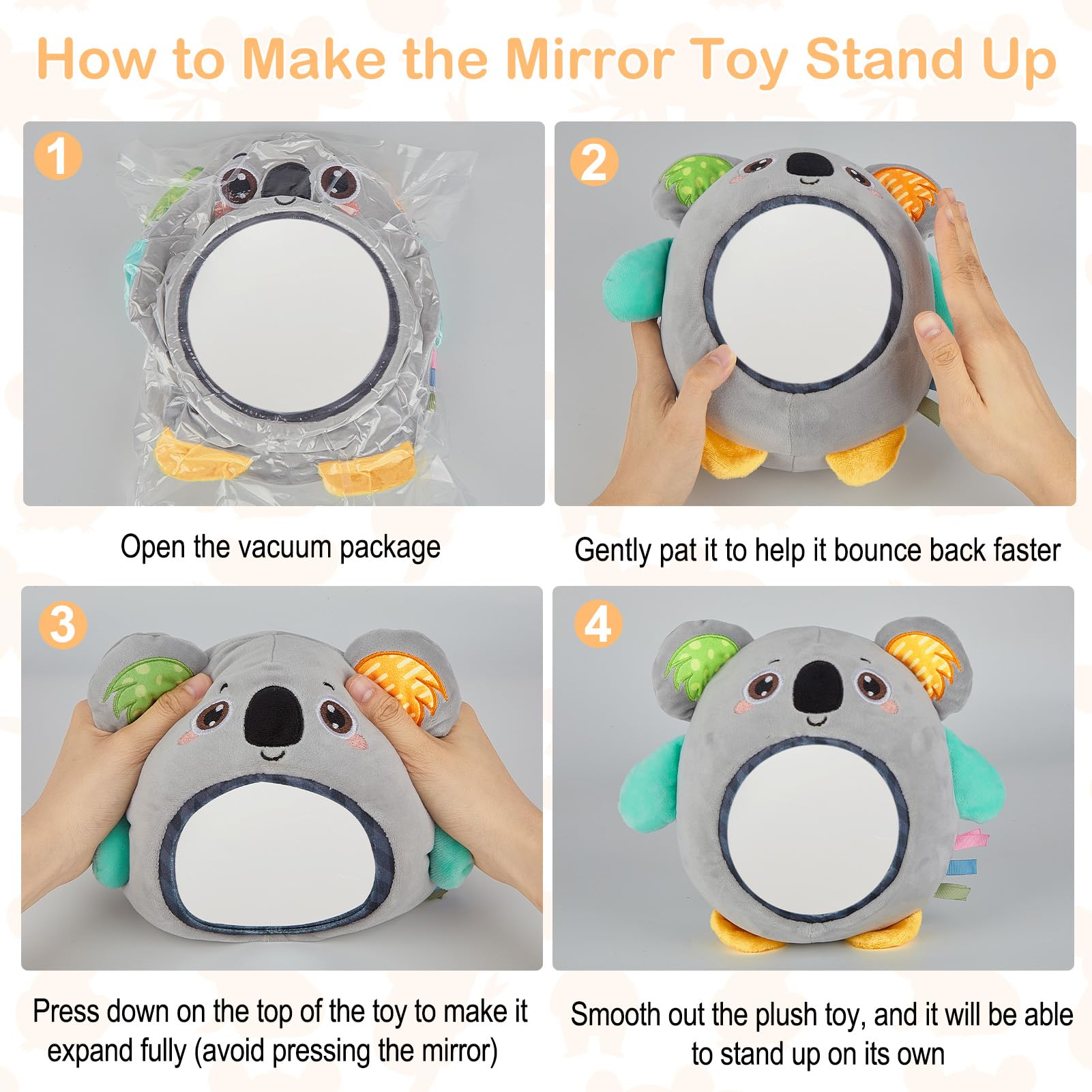 How to Make the Mirror Toy Stand Up

1

Open the vacuum package

2

Gently pat it to help it bounce back faster

3

Press down on the top of the toy to make it expand fully (avoid pressing the mirror)

4

Smooth out the plush toy, and it will be able to stand up on its own