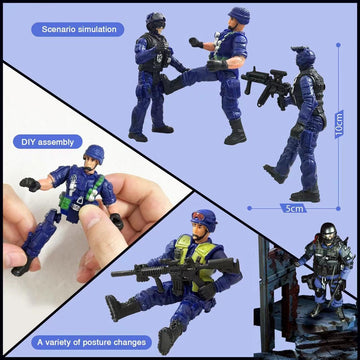 Scenario simulation

10cm

5cm

DIY assembly

A variety of posture changes