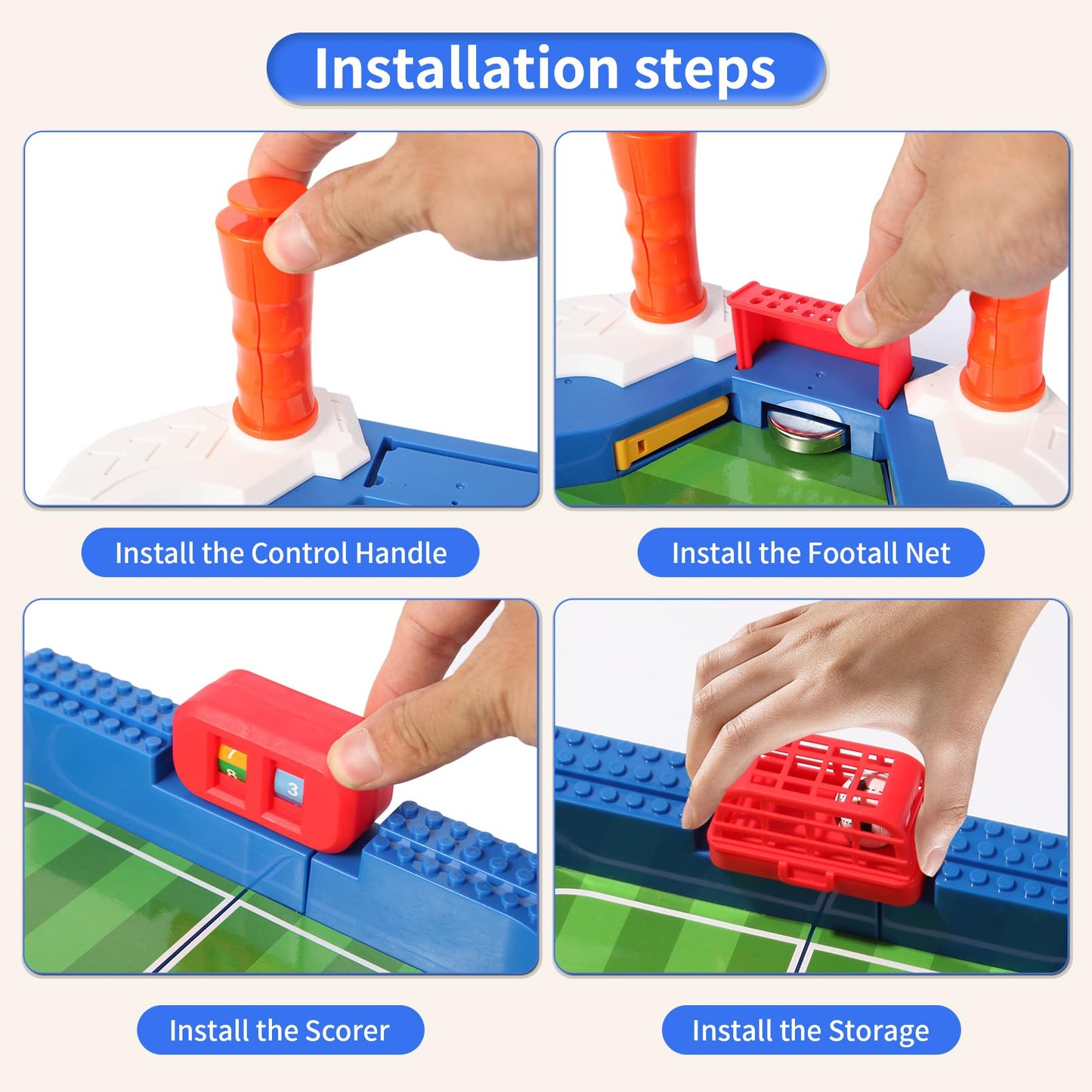 Installation steps

Install the Control Handle

Install the Footall Net

7
8
3

Install the Scorer

Install the Storage