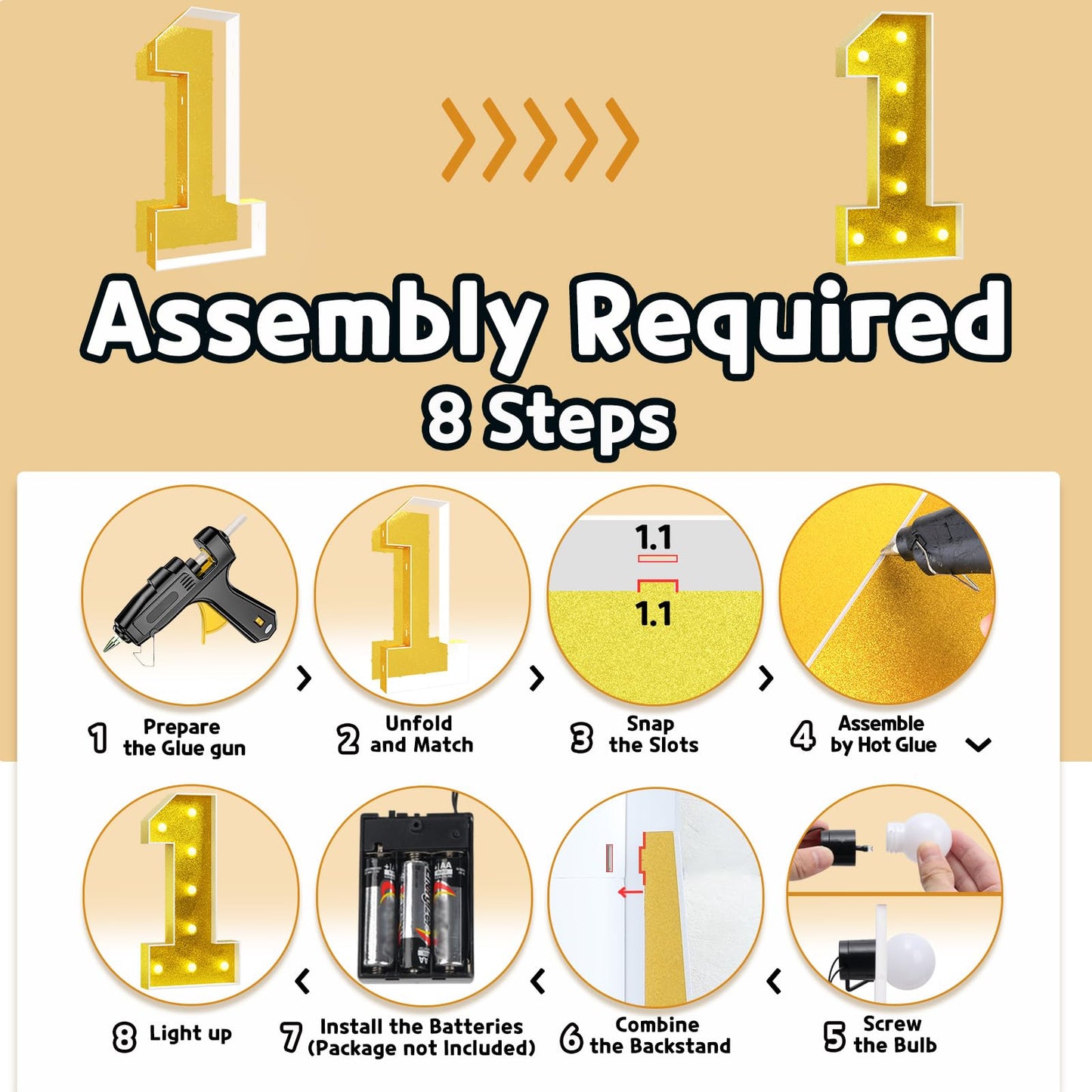 Assembly Required
8 Steps

1.1
1.1

1 Prepare the Glue gun
2 Unfold and Match
3 Snap the Slots
4 Assemble by Hot Glue

8 Light up
7 Install the Batteries (Package not Included)
6 Combine the Backstand
5 Screw the Bulb