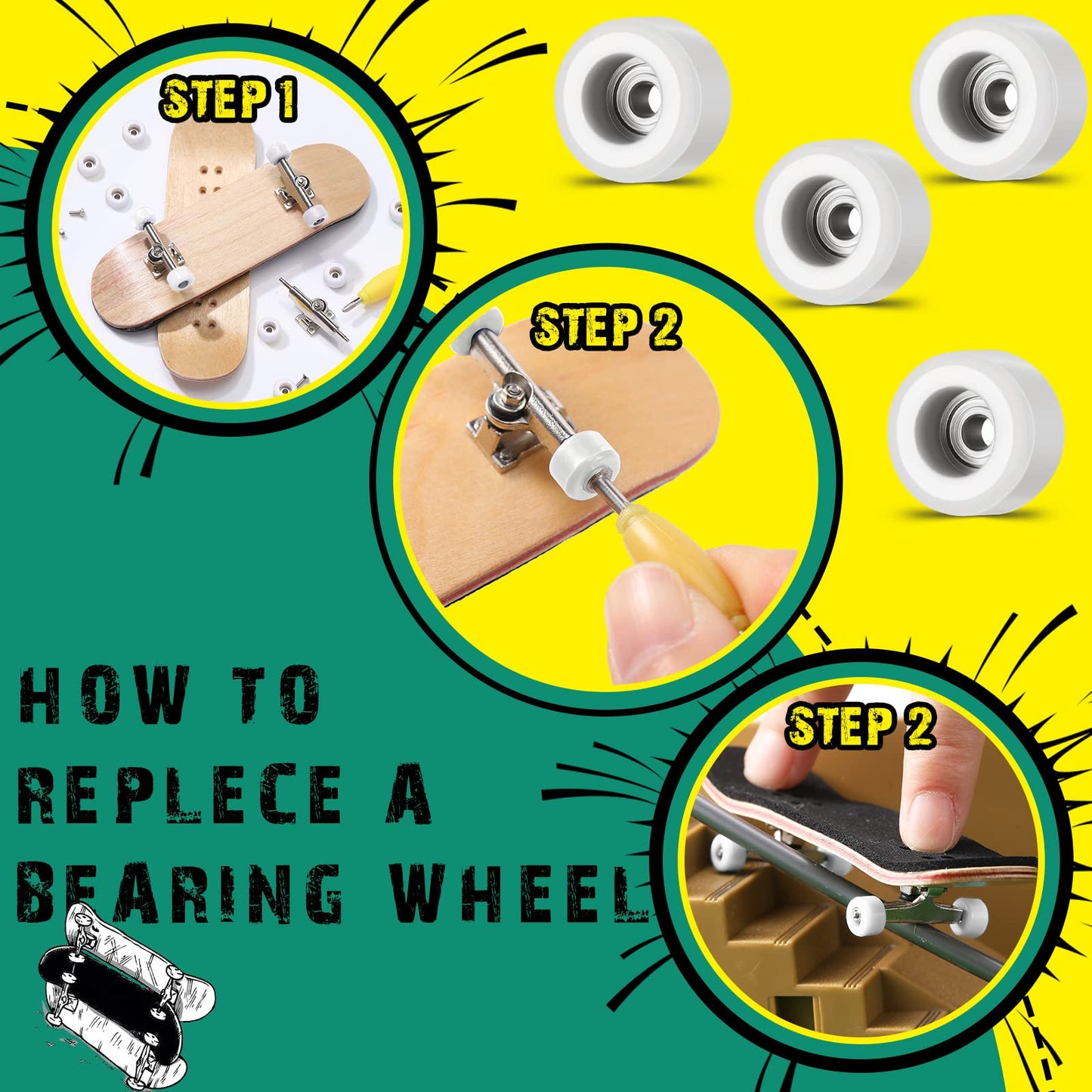 STEP 1

STEP 2

STEP 2

HOW TO REPLECE A BEARING WHEEL