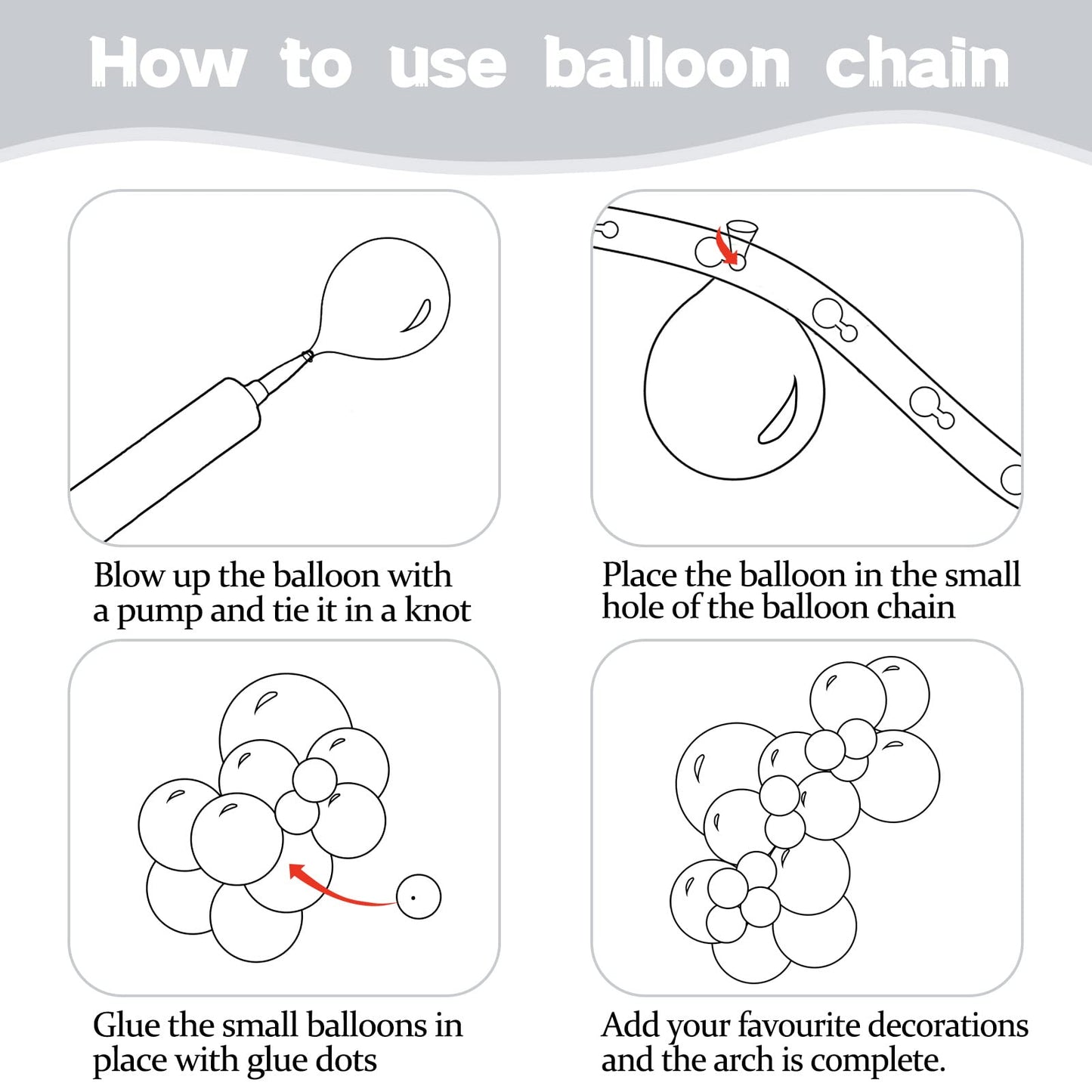 How to use balloon chain

Blow up the balloon with a pump and tie it in a knot

Place the balloon in the small hole of the balloon chain

Glue the small balloons in place with glue dots

Add your favourite decorations and the arch is complete.