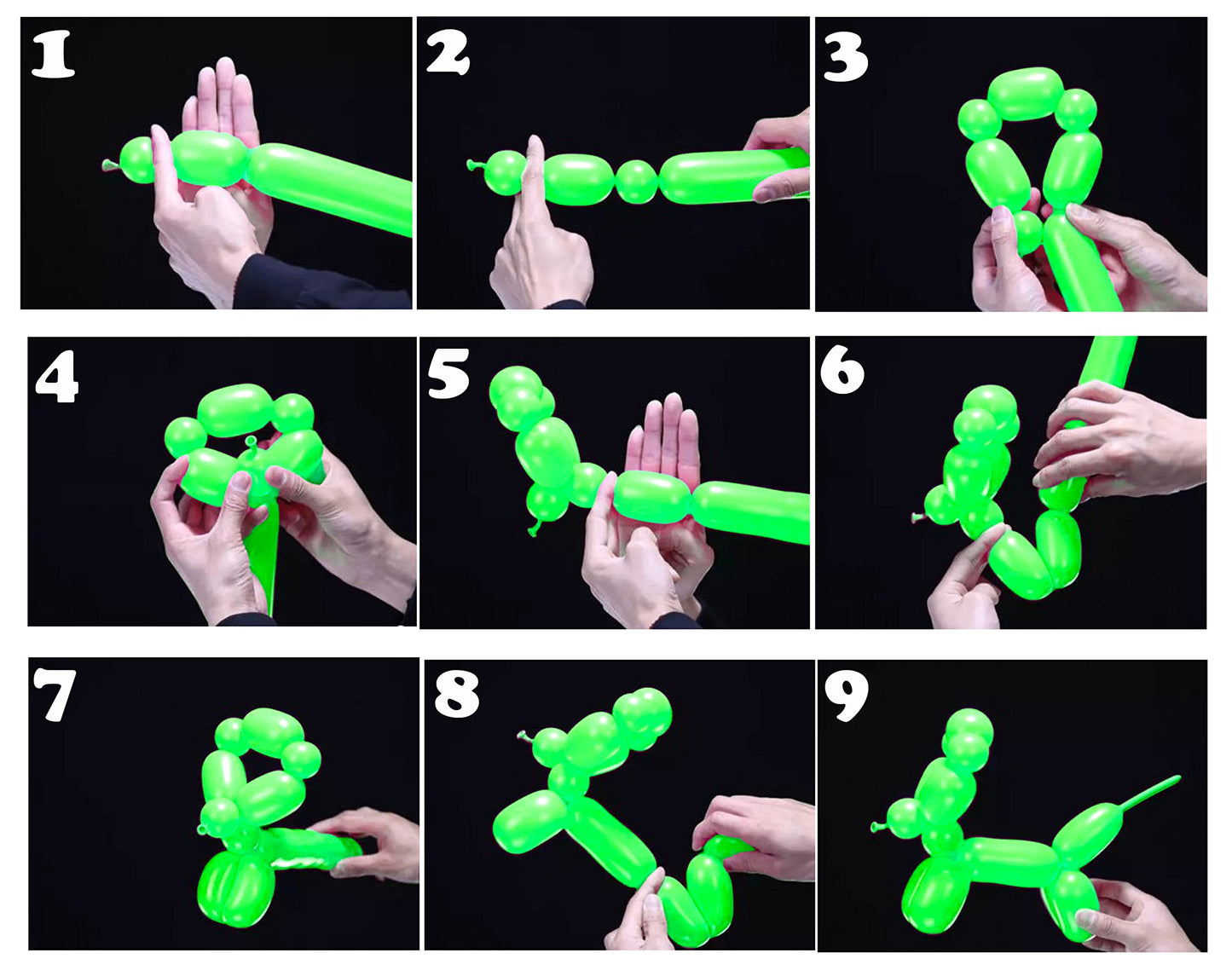 1
2
3
4
5
6
7
8
9