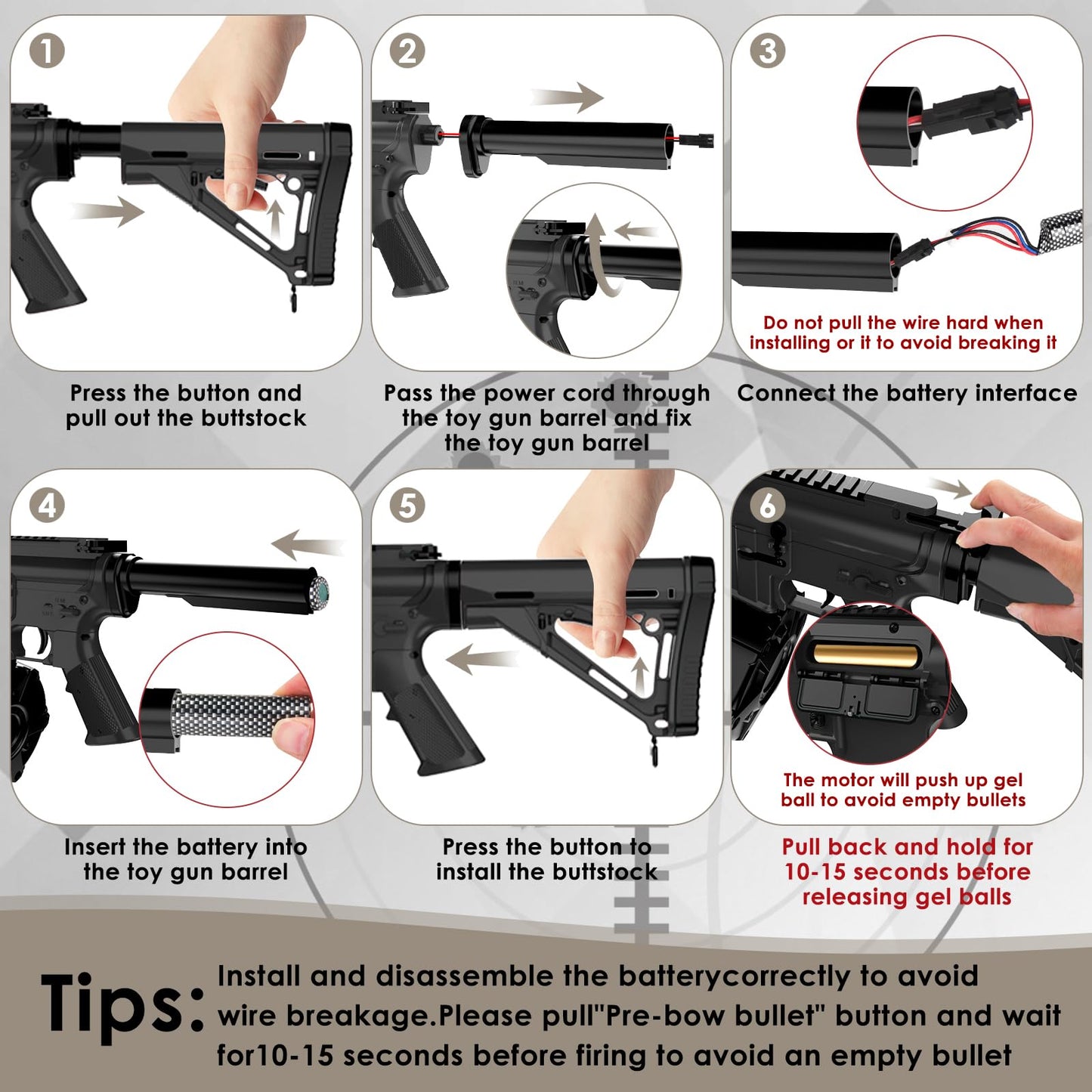 1

Press the button and pull out the buttstock

2

Pass the power cord through the toy gun barrel and fix the toy gun barrel

3

Do not pull the wire hard when installing or it to avoid breaking it

Connect the battery interface

4

Insert the battery into the toy gun barrel

5

Press the button to install the buttstock

6

The motor will push up gel ball to avoid empty bullets

Pull back and hold for 10-15 seconds before releasing gel balls

Tips: Install and disassemble the batterycorrectly to avoid wire breakage.Please pull"Pre-bow bullet" button and wait for10-15 seconds before firing to avoid an empty bullet