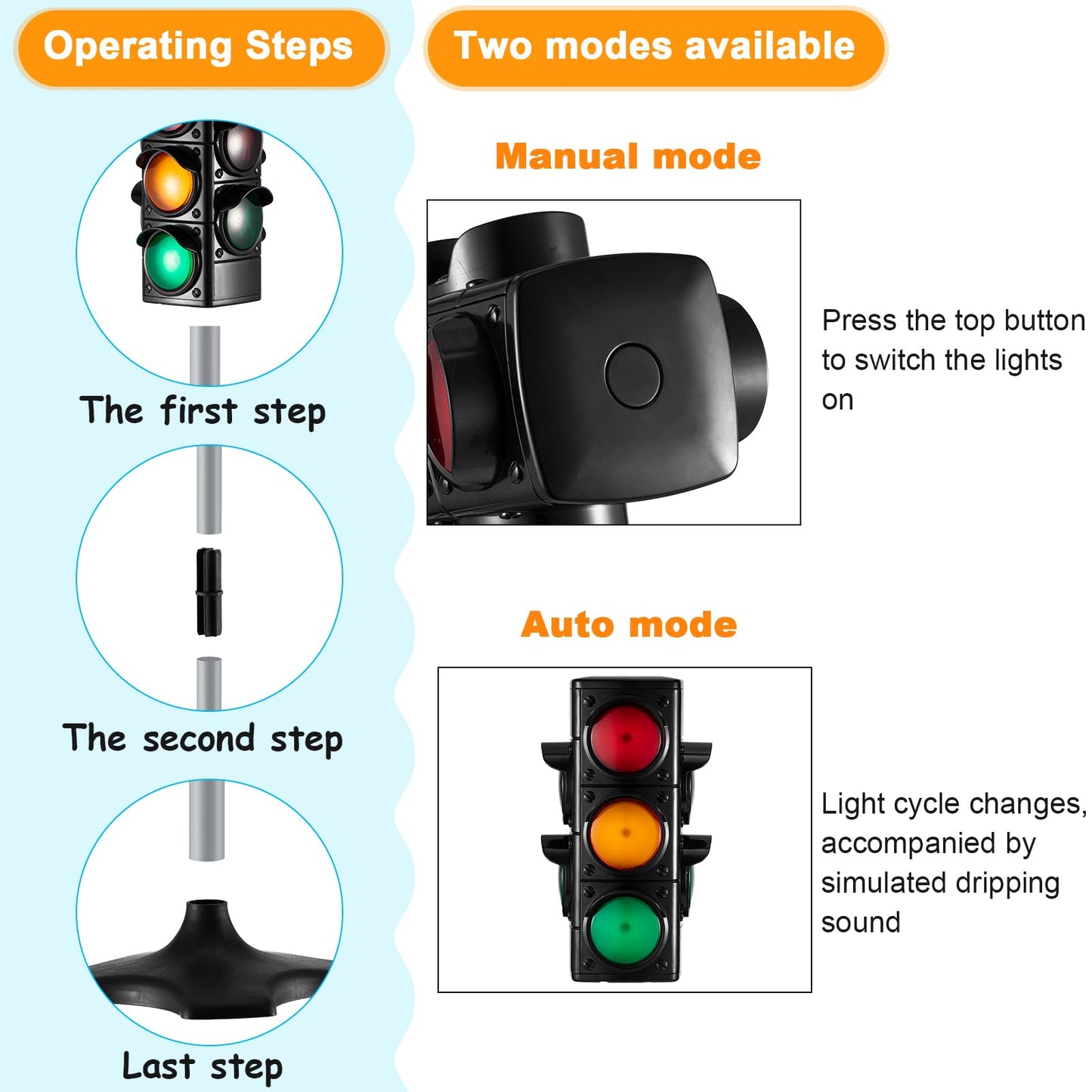 Operating Steps

The first step

The second step

Last step

Two modes available

Manual mode

Press the top button to switch the lights on

Auto mode

Light cycle changes, accompanied by simulated dripping sound