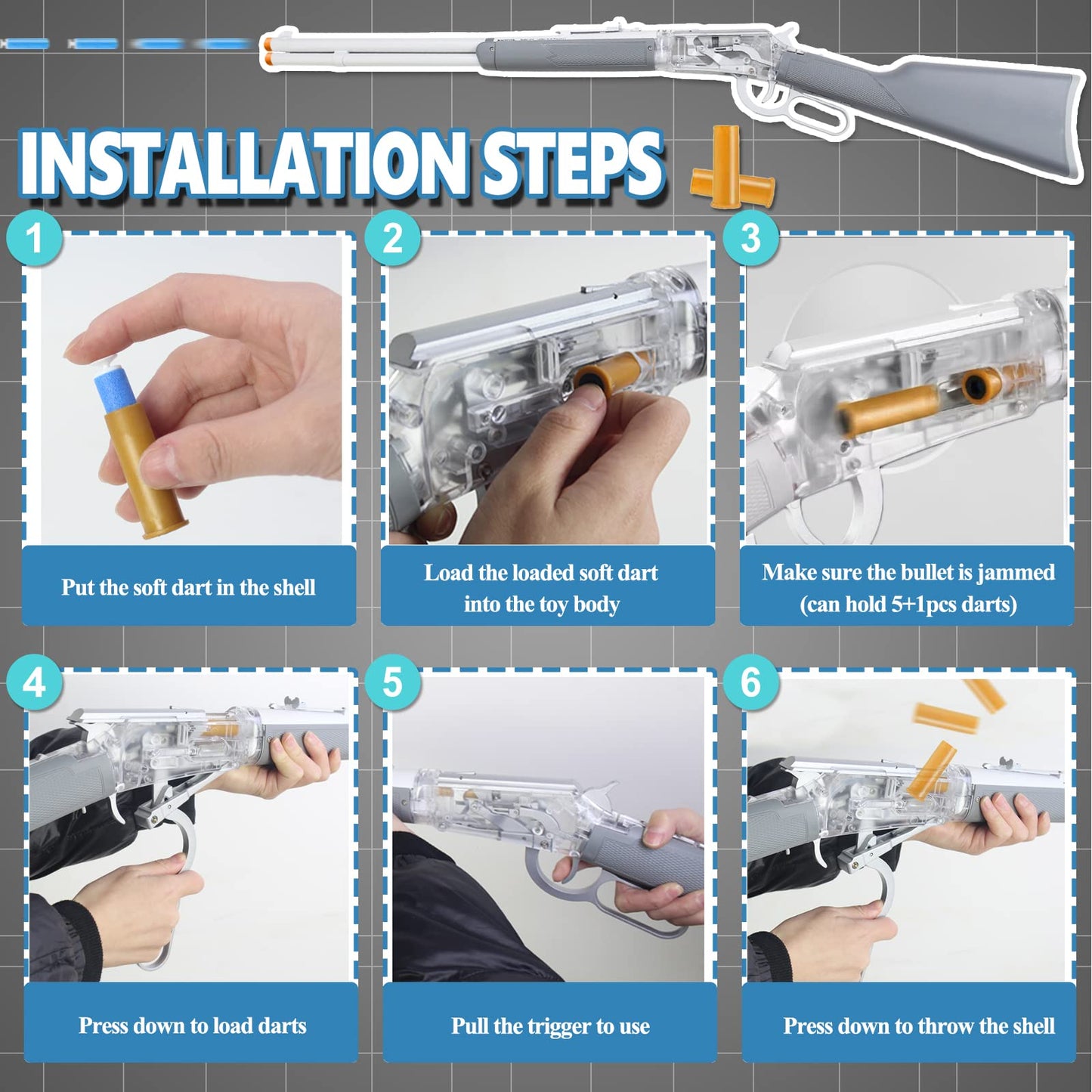 INSTALLATION STEPS

1
Put the soft dart in the shell

2
Load the loaded soft dart into the toy body

3
Make sure the bullet is jammed (can hold 5+1pcs darts)

4
Press down to load darts

5
Pull the trigger to use

6
Press down to throw the shell