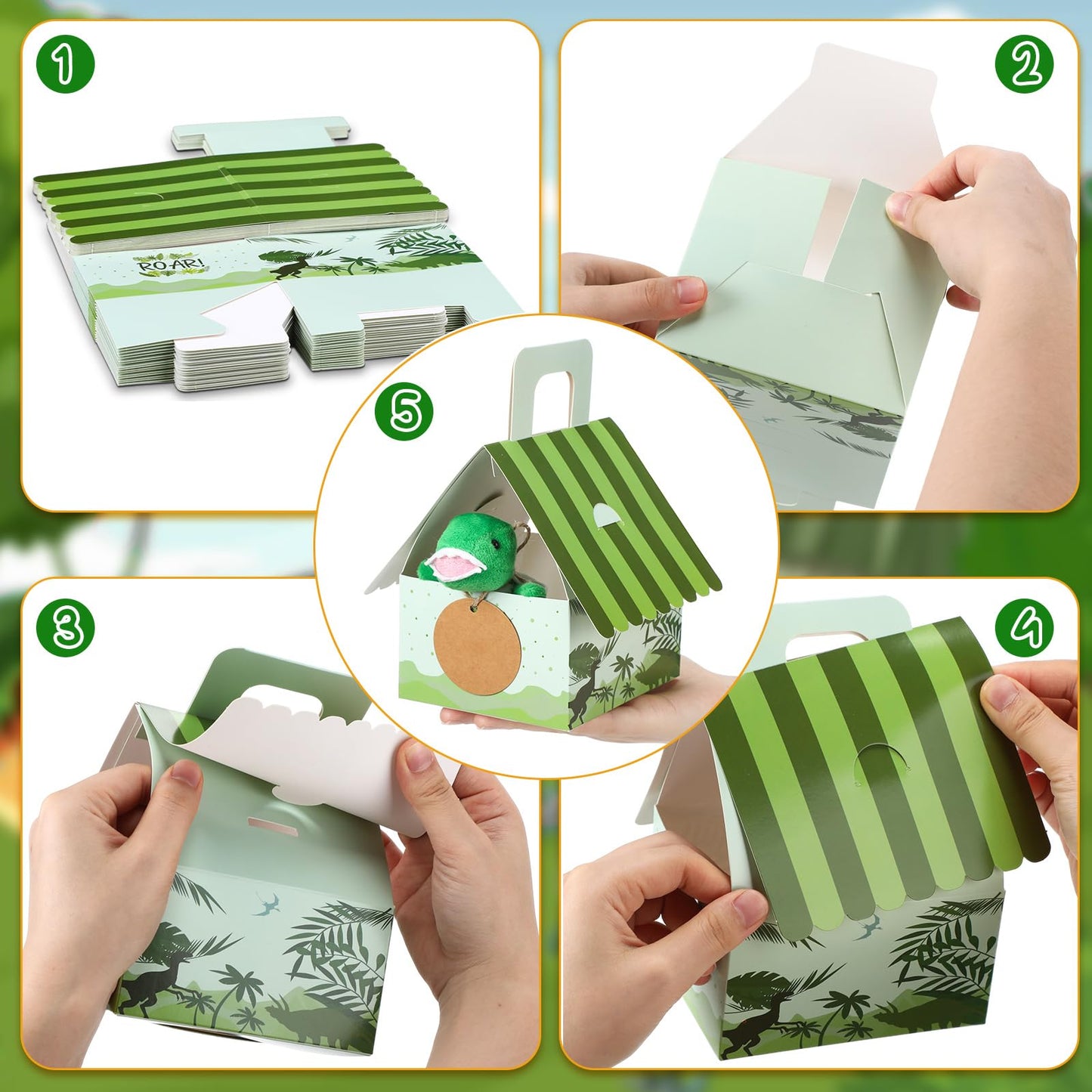 1

ROAR!

2

5

3

4