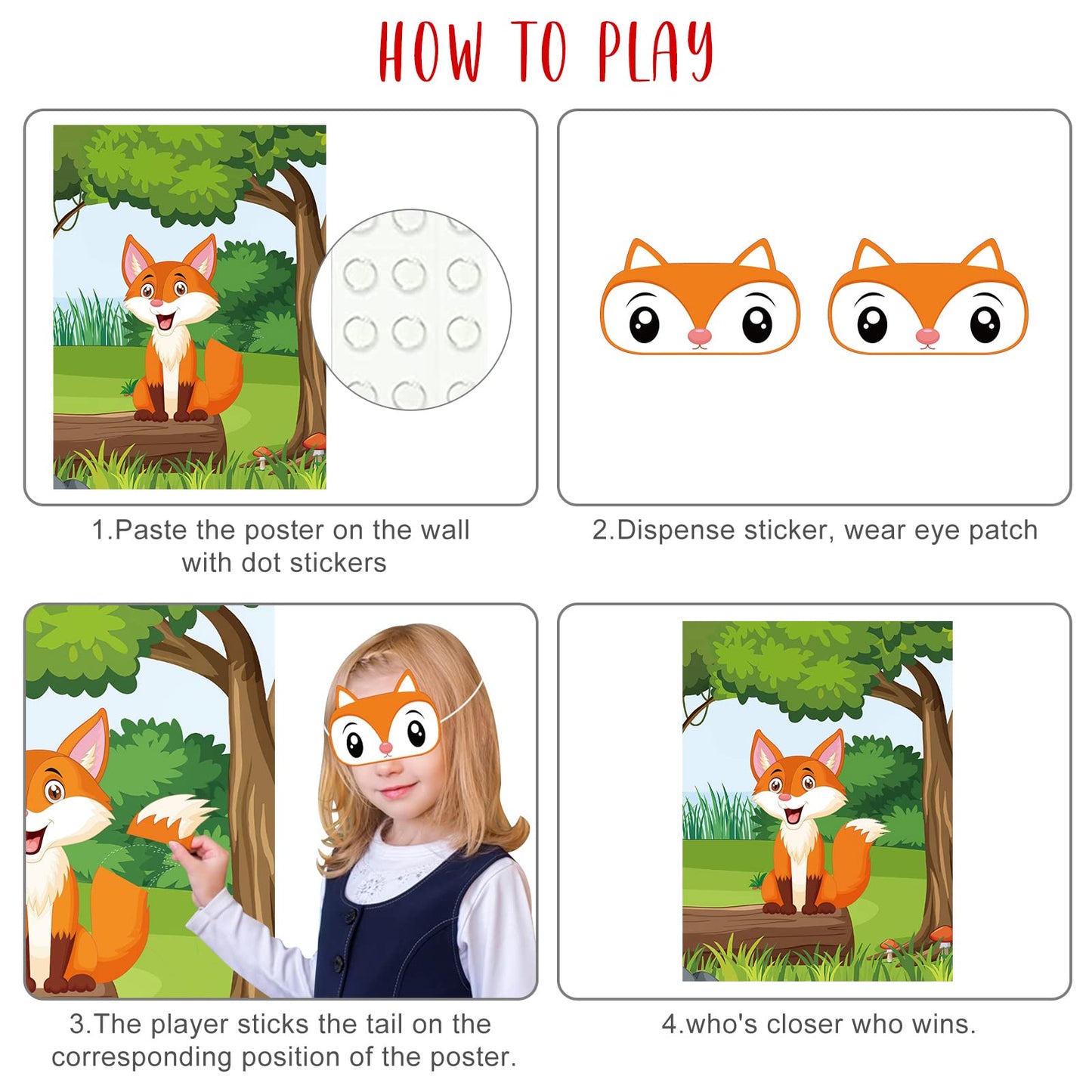 HOW TO PLAY

1.Paste the poster on the wall with dot stickers

2.Dispense sticker, wear eye patch

3.The player sticks the tail on the corresponding position of the poster.

4.who's closer who wins.