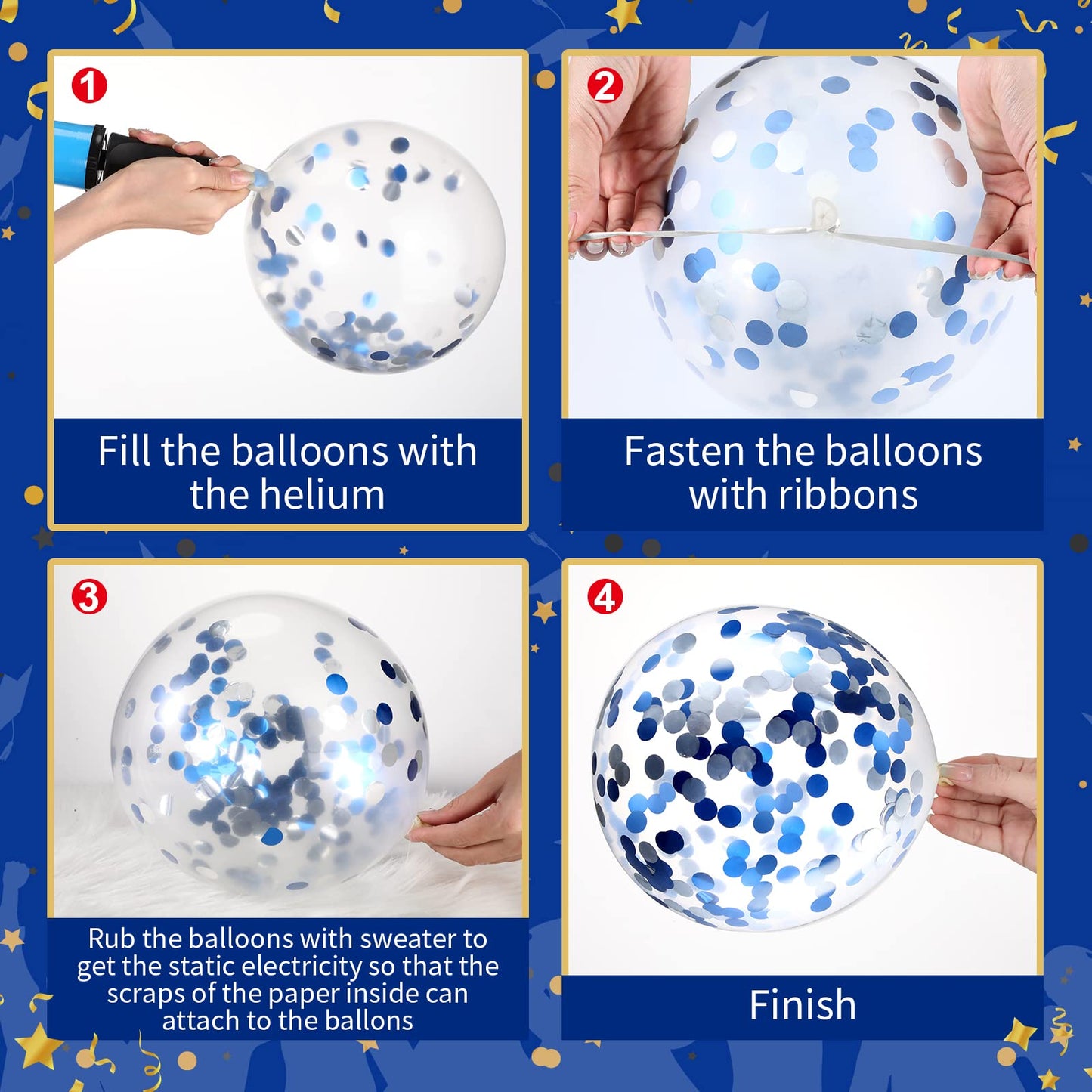 1
Fill the balloons with the helium

2
Fasten the balloons with ribbons

3
Rub the balloons with sweater to get the static electricity so that the scraps of the paper inside can attach to the ballons

4
Finish