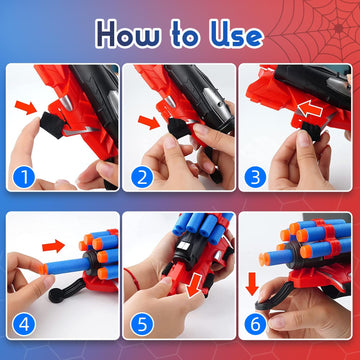 How to Use

1

2

3

4

5

6