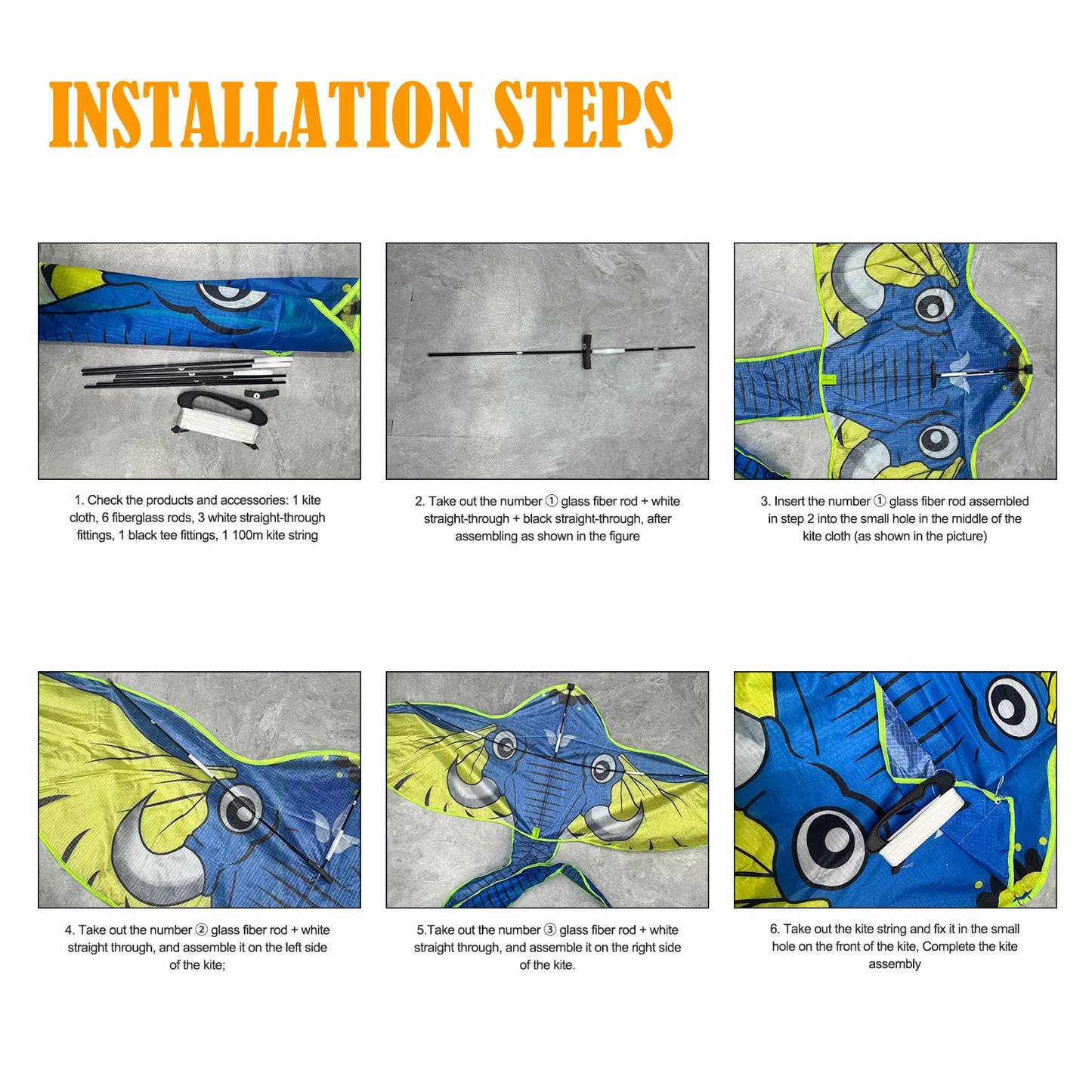 INSTALLATION STEPS

1. Check the products and accessories: 1 kite cloth, 6 fiberglass rods, 3 white straight-through fittings, 1 black tee fittings, 1 100m kite string

2. Take out the number ① glass fiber rod + white straight-through + black straight-through, after assembling as shown in the figure

3. Insert the number ① glass fiber rod assembled in step 2 into the small hole in the middle of the kite cloth (as shown in the picture)

4. Take out the number ② glass fiber rod + white straight through, and assemble it on the left side of the kite;

5.Take out the number ③ glass fiber rod + white straight through, and assemble it on the right side of the kite.

6. Take out the kite string and fix it in the small hole on the front of the kite, Complete the kite assembly