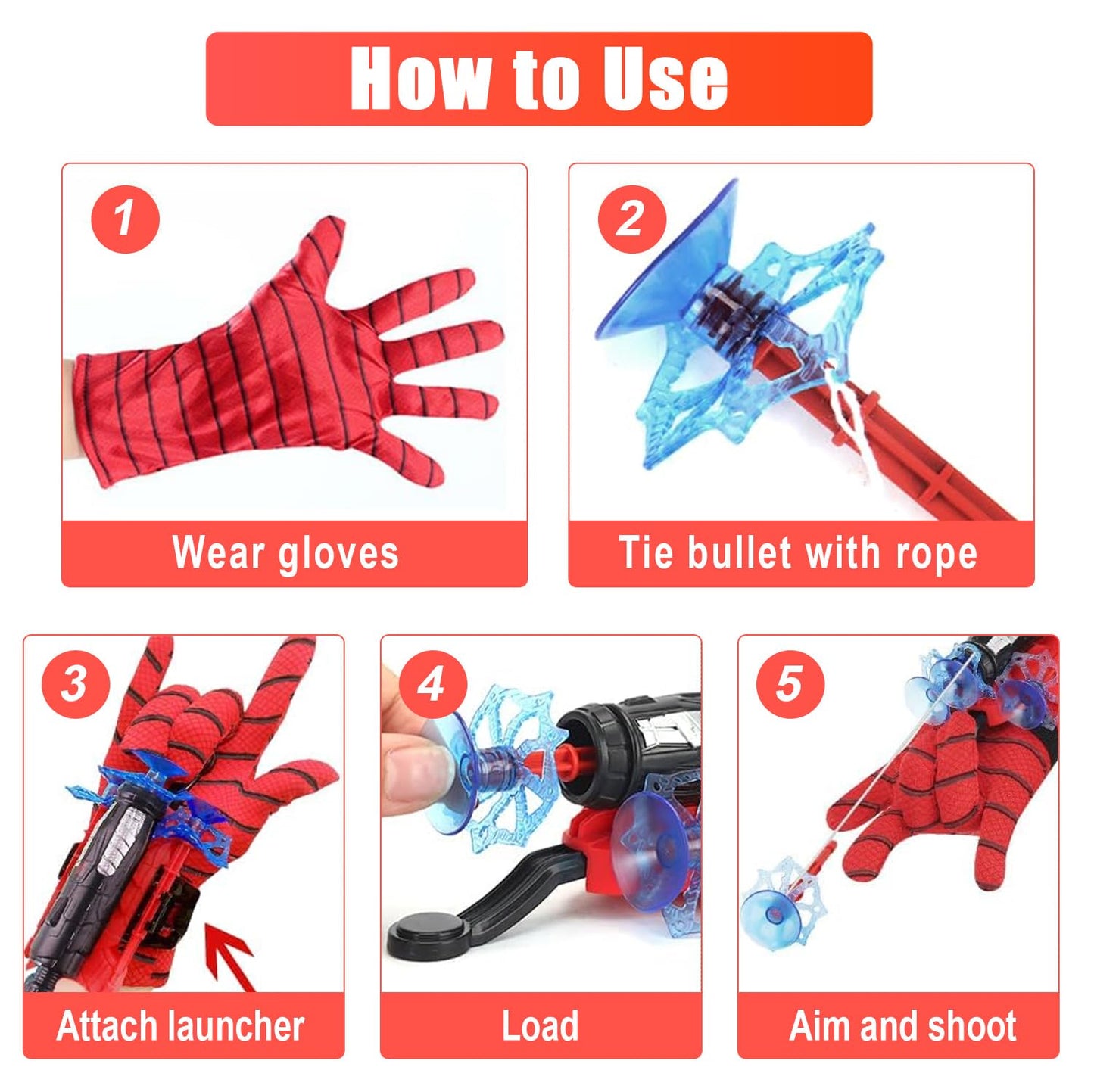 How to Use

1

Wear gloves

2

Tie bullet with rope

3

Attach launcher

4

Load

5

Aim and shoot