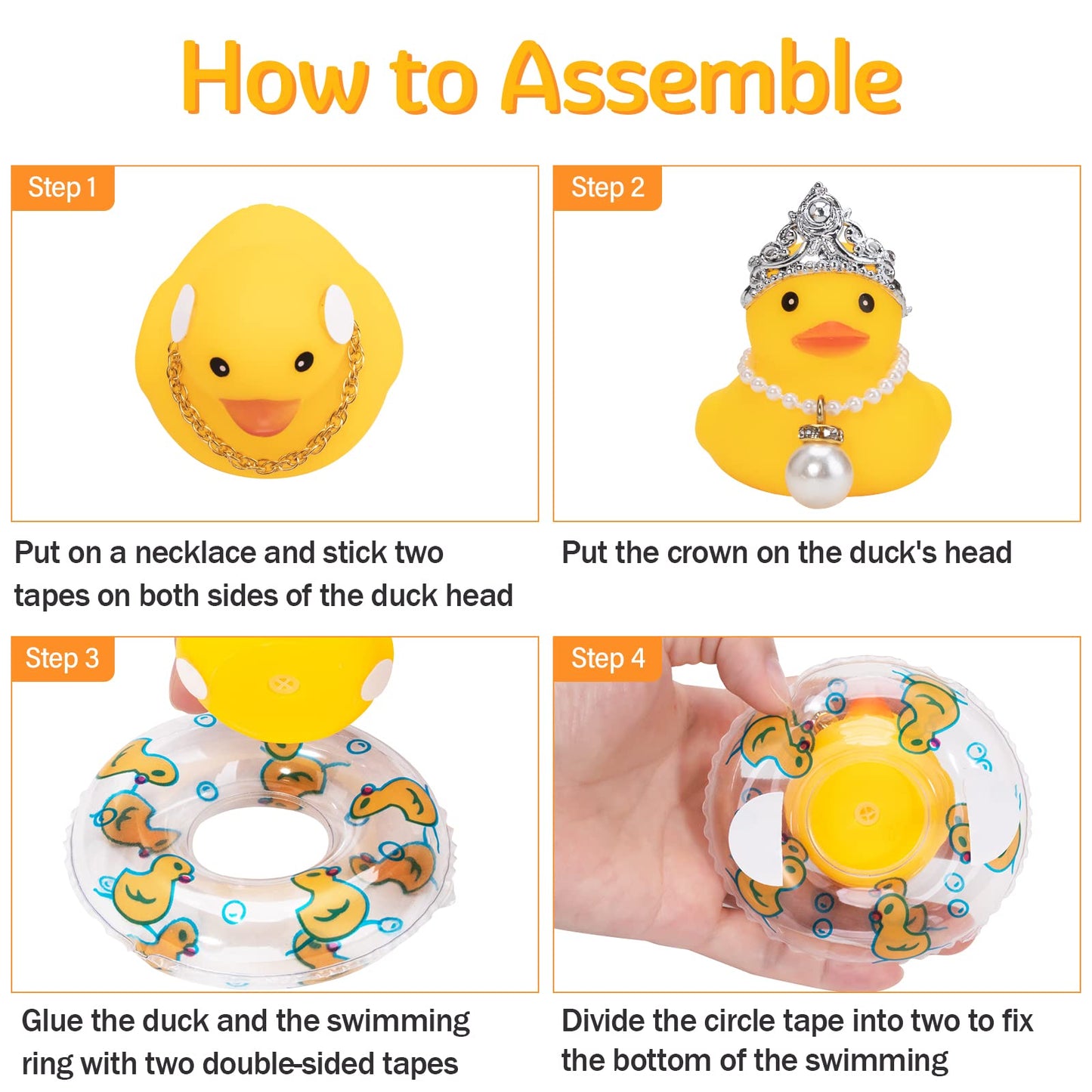 How to Assemble

Step 1

Put on a necklace and stick two tapes on both sides of the duck head

Step 2

Put the crown on the duck's head

Step 3

Glue the duck and the swimming ring with two double-sided tapes

Step 4

Divide the circle tape into two to fix the bottom of the swimming