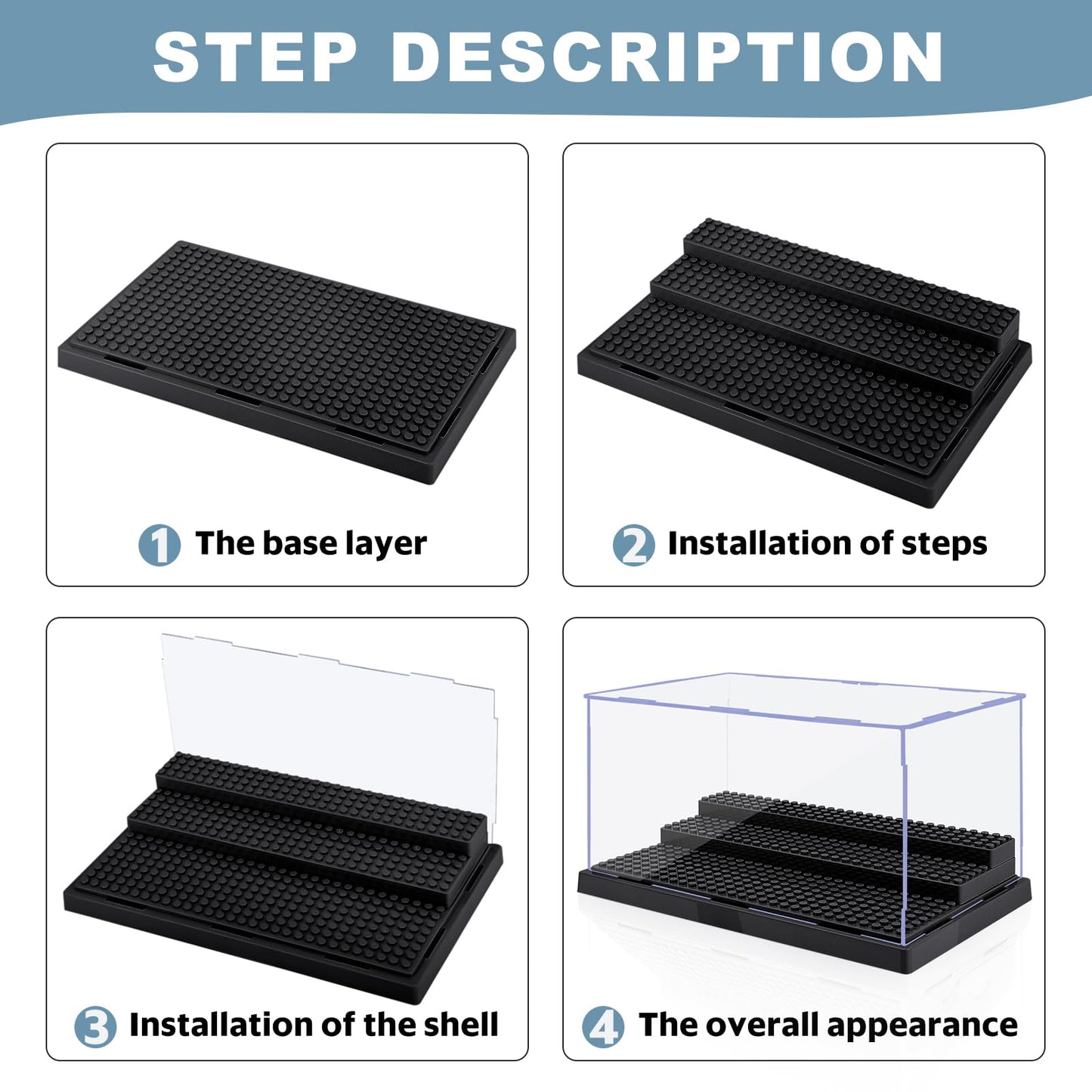 STEP DESCRIPTION

1 The base layer

2 Installation of steps

3 Installation of the shell

4 The overall appearance