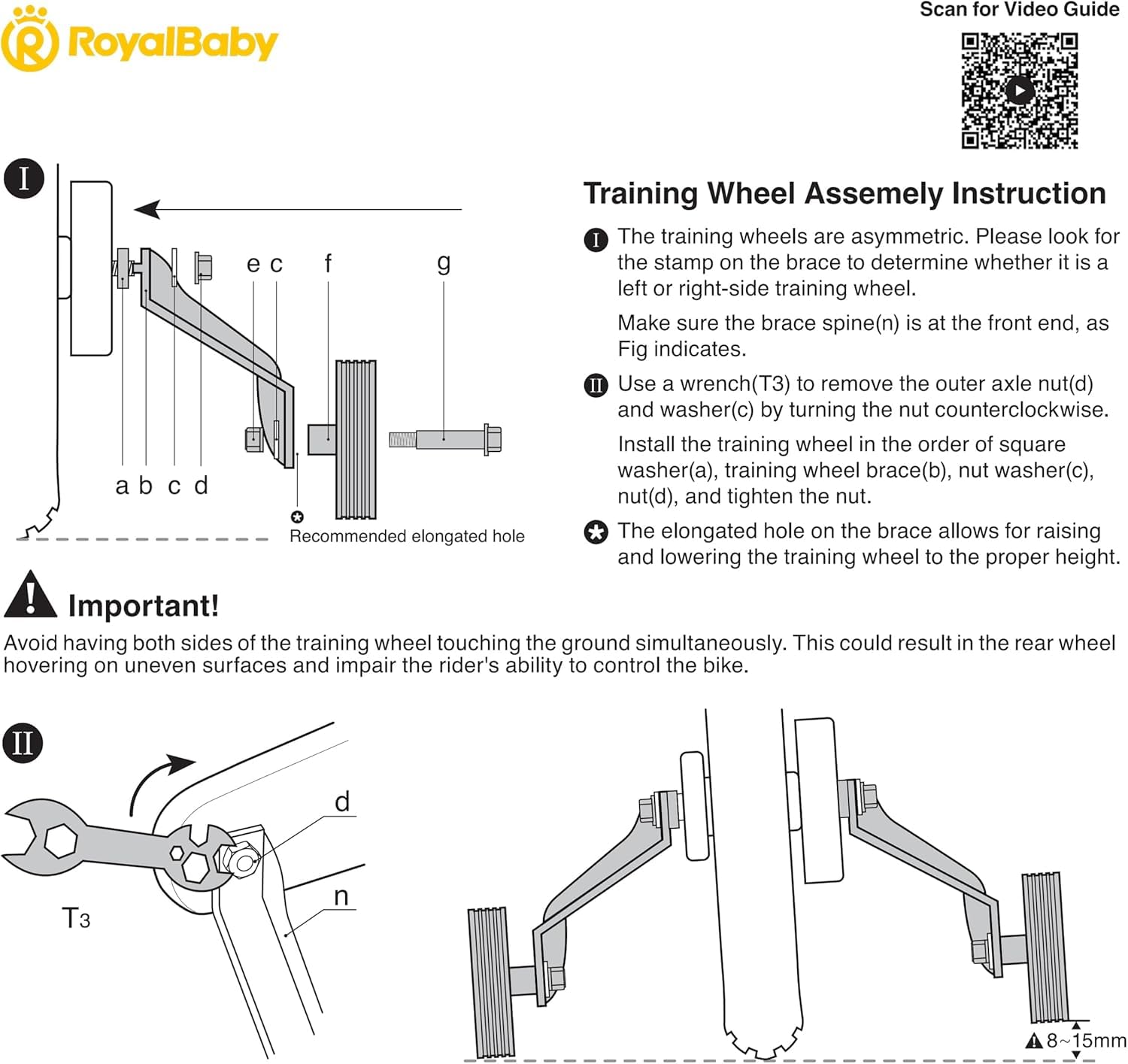 RoyalBaby

Scan for Video Guide

I

e c f g

a b c d

Recommended elongated hole

Training Wheel Assemely Instruction

I The training wheels are asymmetric. Please look for the stamp on the brace to determine whether it is a left or right-side training wheel.

Make sure the brace spine(n) is at the front end, as Fig indicates.

II Use a wrench(T3) to remove the outer axle nut(d) and washer(c) by turning the nut counterclockwise.

Install the training wheel in the order of square washer(a), training wheel brace(b), nut washer(c), nut(d), and tighten the nut.

The elongated hole on the brace allows for raising and lowering the training wheel to the proper height.

Important!

Avoid having both sides of the training wheel touching the ground simultaneously. This could result in the rear wheel hovering on uneven surfaces and impair the rider's ability to control the bike.

II

d

n

T3

8~15mm