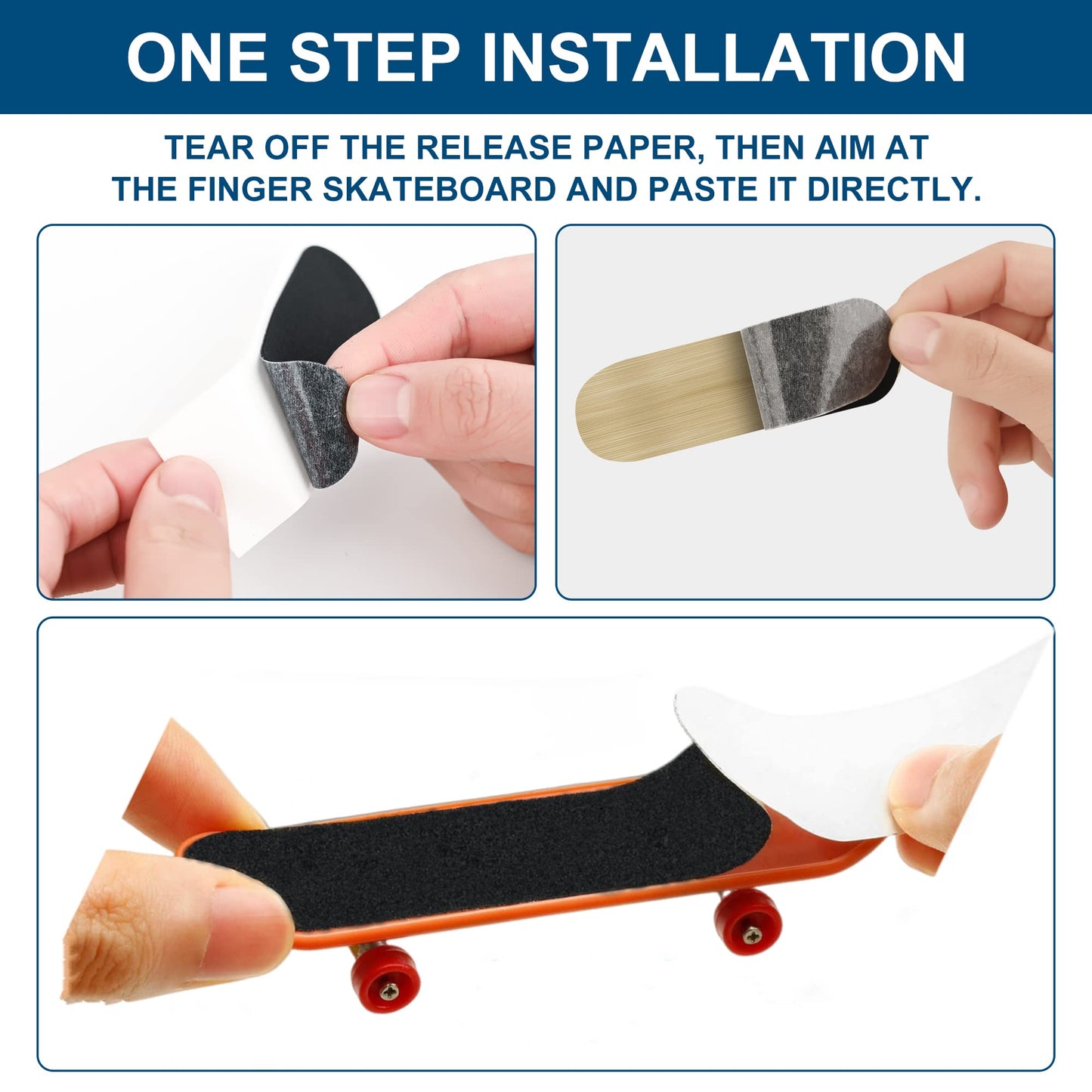 ONE STEP INSTALLATION

TEAR OFF THE RELEASE PAPER, THEN AIM AT THE FINGER SKATEBOARD AND PASTE IT DIRECTLY.