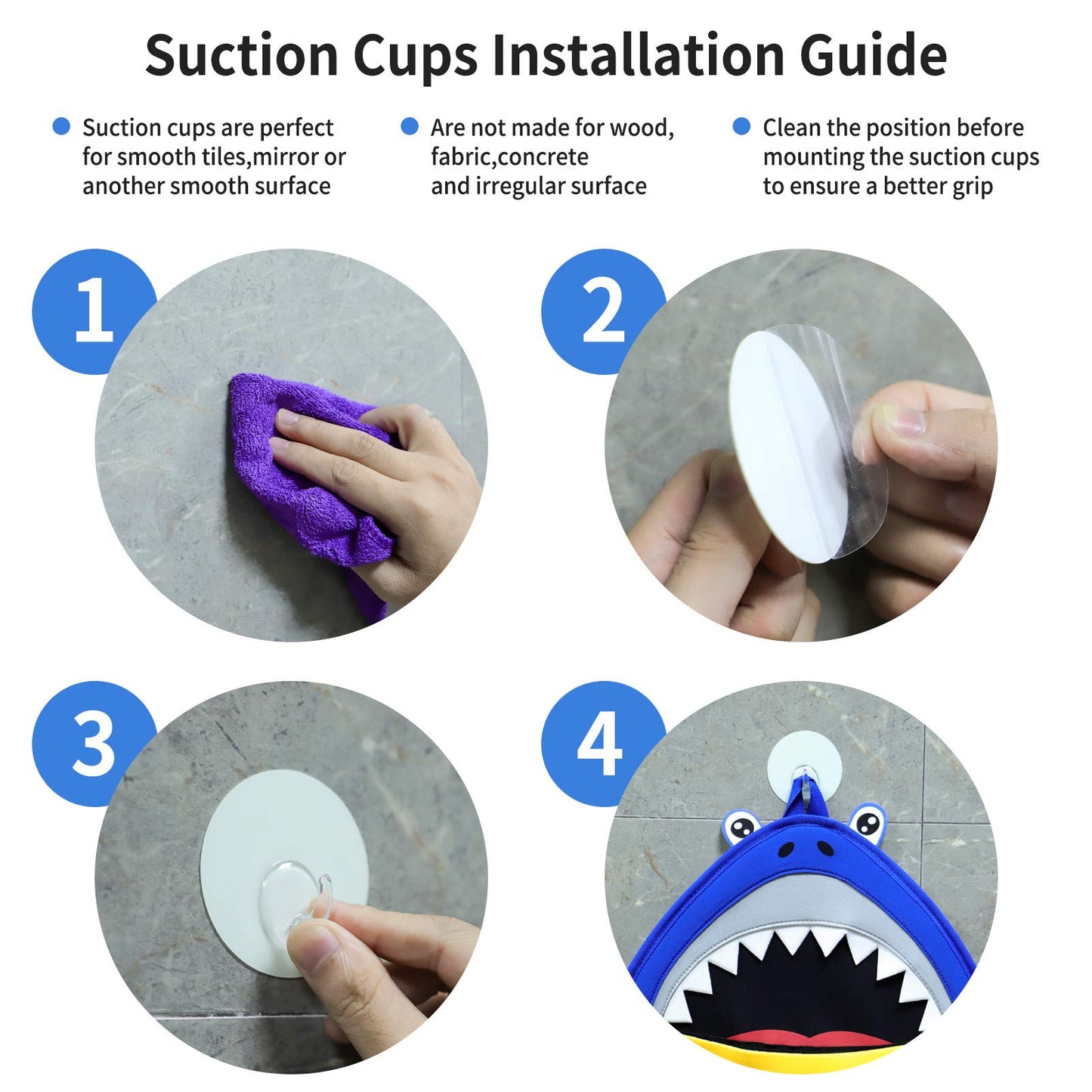 Suction Cups Installation Guide

Suction cups are perfect for smooth tiles,mirror or another smooth surface

Are not made for wood, fabric,concrete and irregular surface

Clean the position before mounting the suction cups to ensure a better grip

1

2

3

4