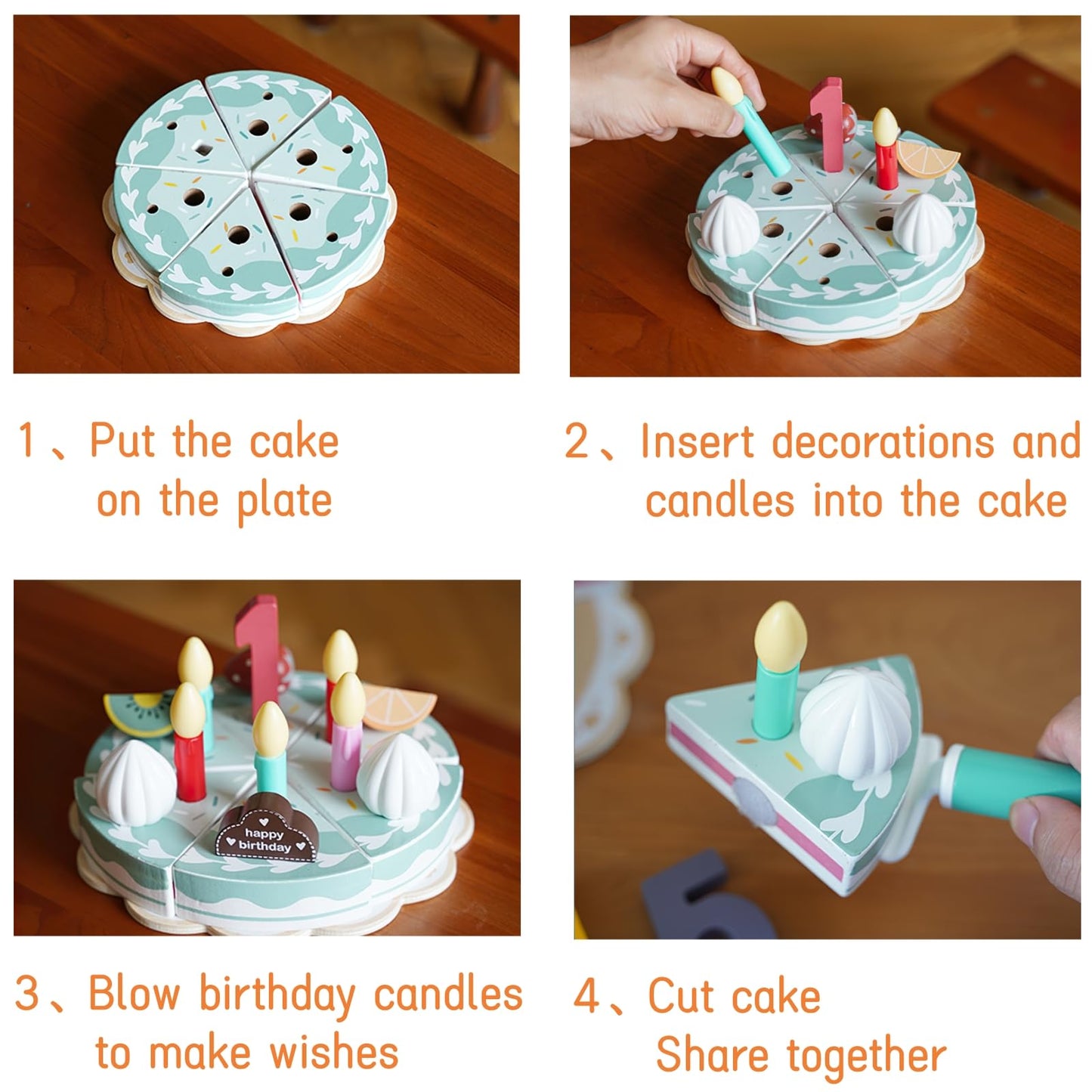 1、Put the cake on the plate

2、Insert decorations and candles into the cake

happy birthday

3、Blow birthday candles to make wishes

4、Cut cake
Share together