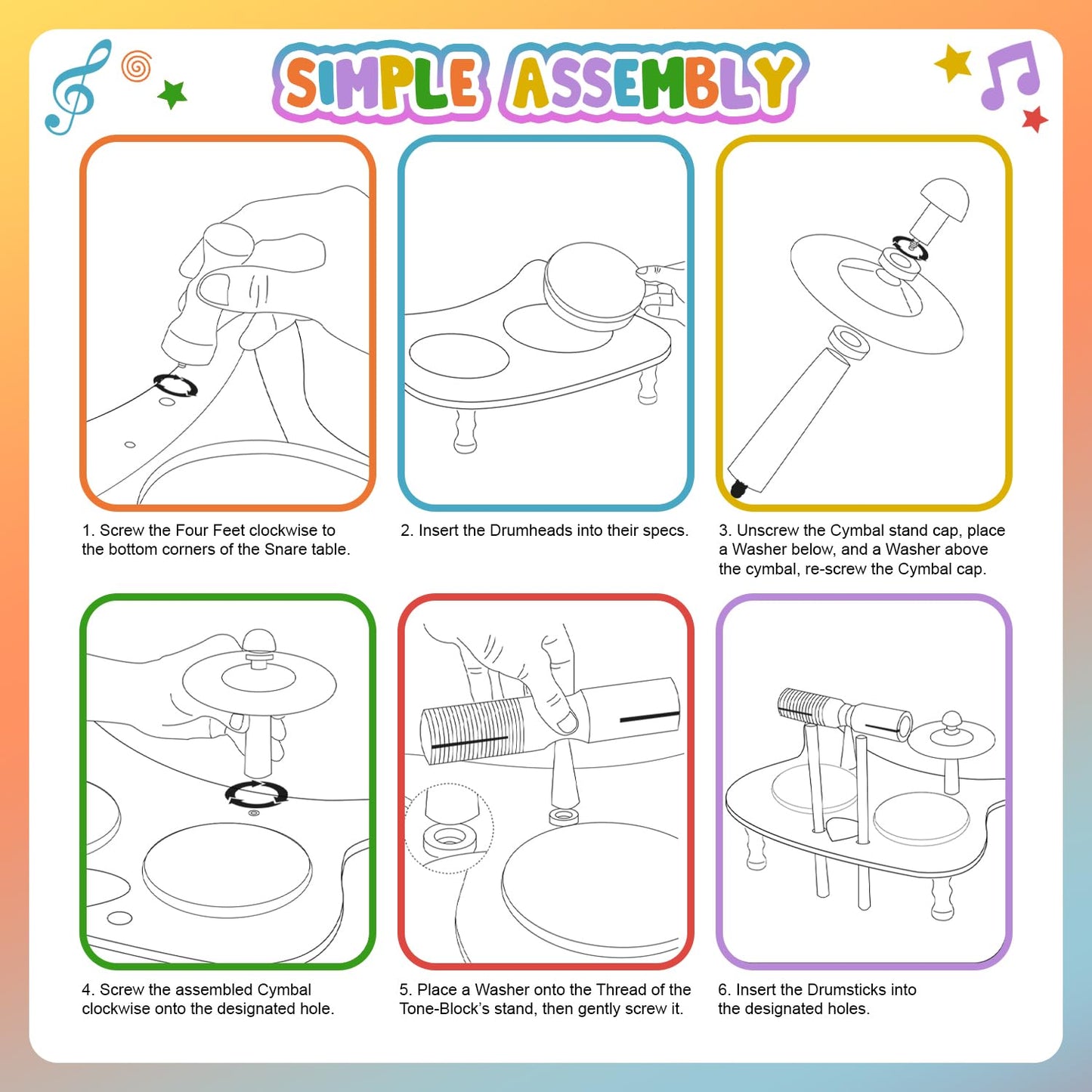 SIMPLE ASSEMBLY

1. Screw the Four Feet clockwise to the bottom corners of the Snare table.

2. Insert the Drumheads into their specs.

3. Unscrew the Cymbal stand cap, place a Washer below, and a Washer above the cymbal, re-screw the Cymbal cap.

4. Screw the assembled Cymbal clockwise onto the designated hole.

5. Place a Washer onto the Thread of the Tone-Block's stand, then gently screw it.

6. Insert the Drumsticks into the designated holes.