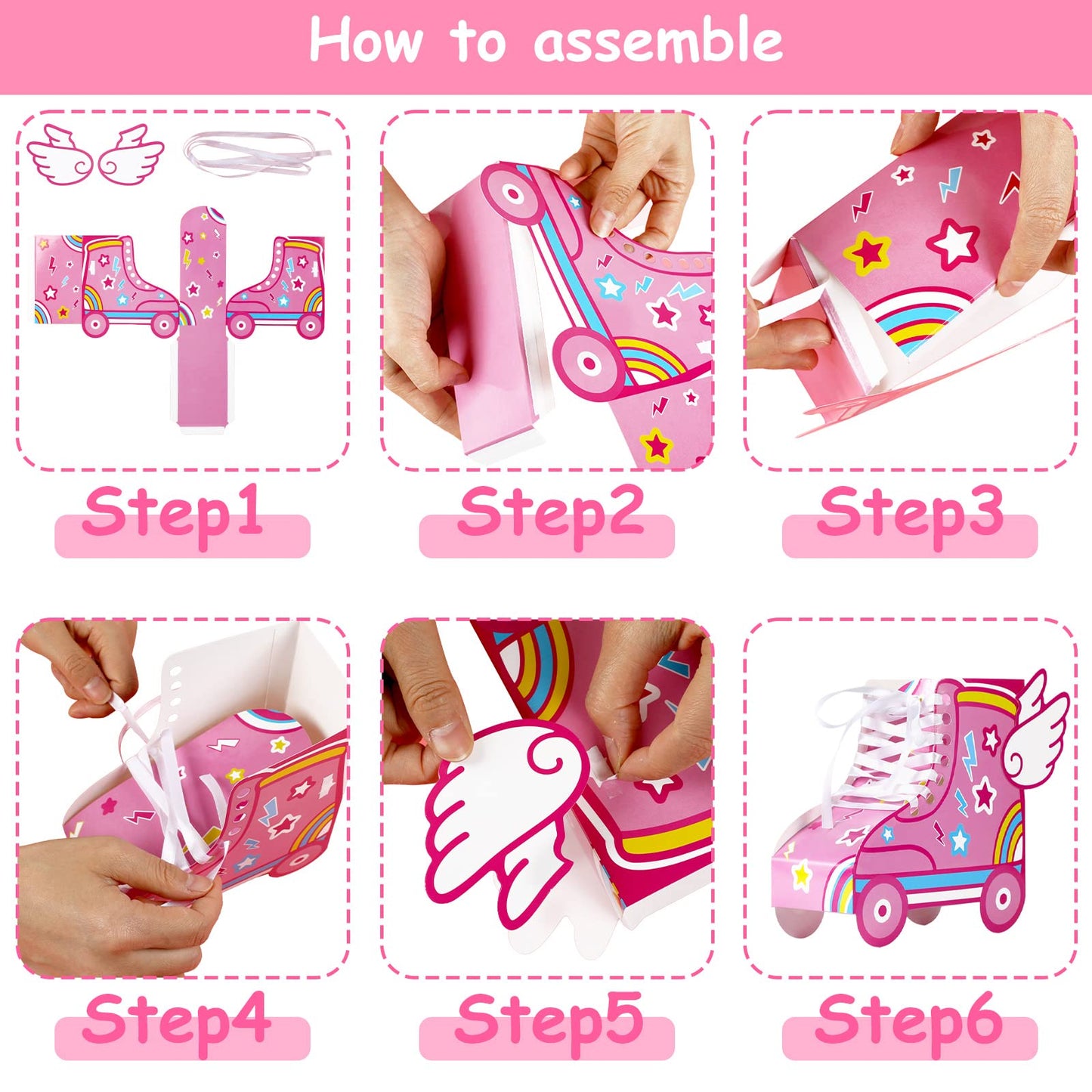 How to assemble

Step1

Step2

Step3

Step4

Step5

Step6