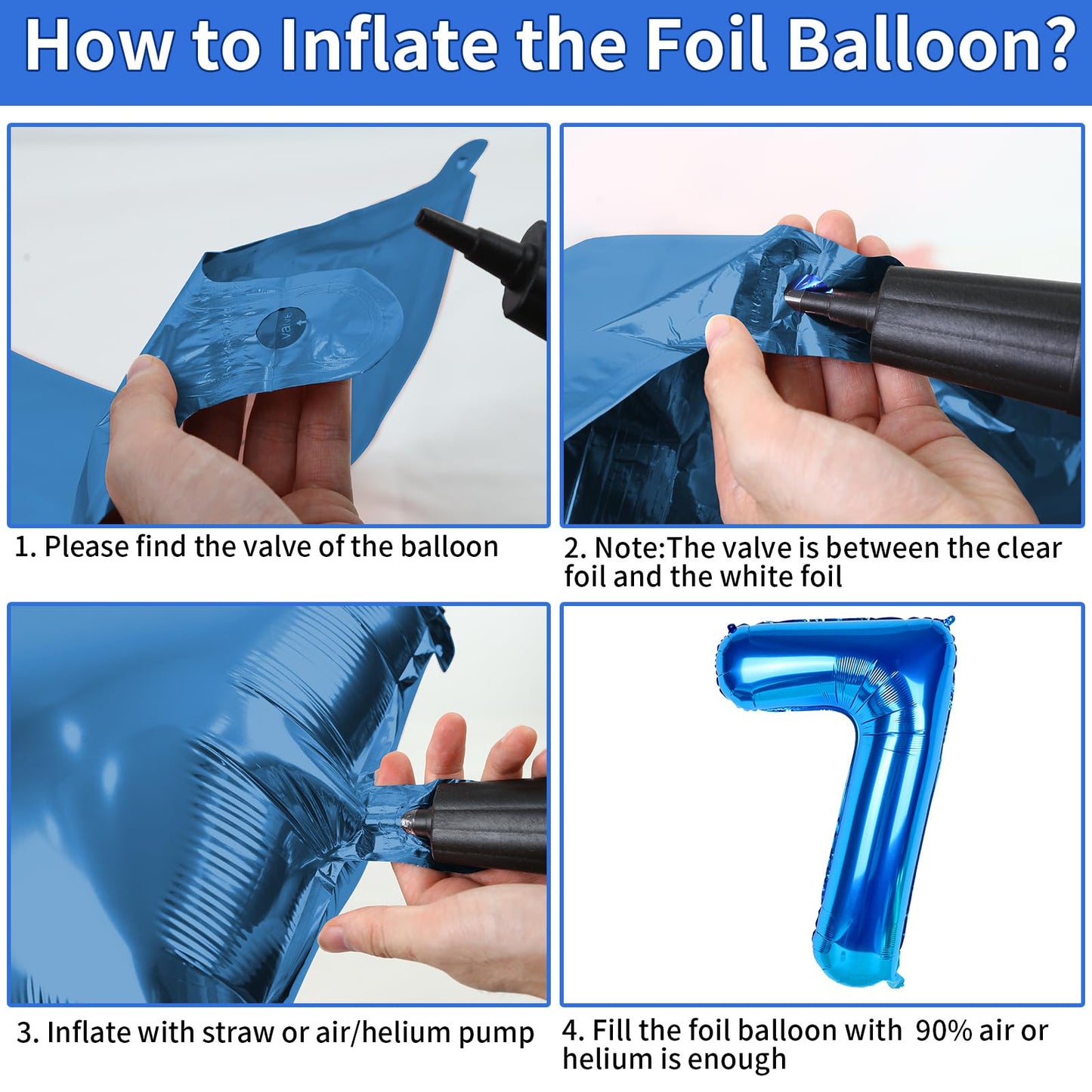 How to Inflate the Foil Balloon?

valve

1. Please find the valve of the balloon

2. Note:The valve is between the clear foil and the white foil

3. Inflate with straw or air/helium pump

4. Fill the foil balloon with 90% air or helium is enough