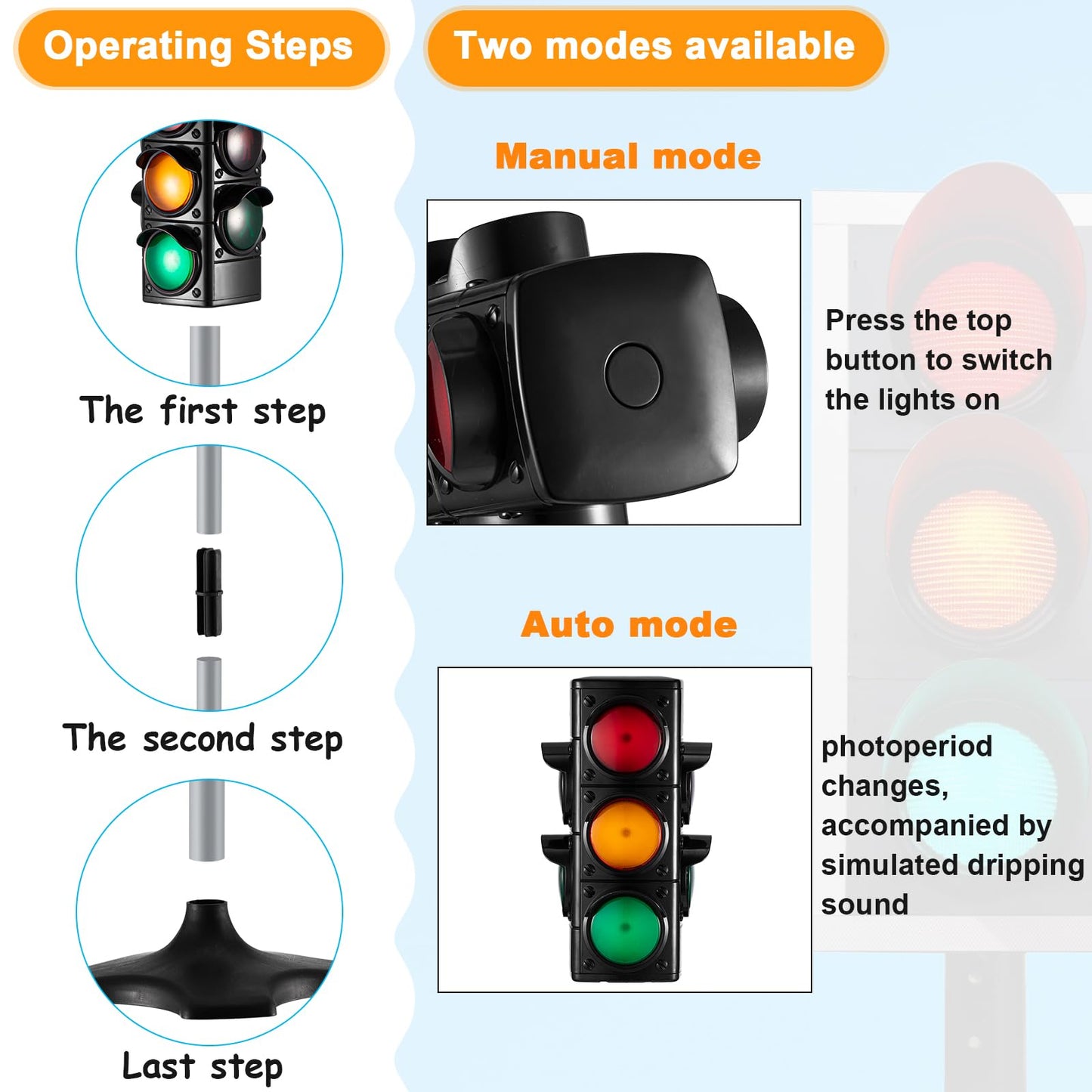 Operating Steps

The first step

The second step

Last step

Two modes available

Manual mode

Press the top button to switch the lights on

Auto mode

photoperiod changes, accompanied by simulated dripping sound