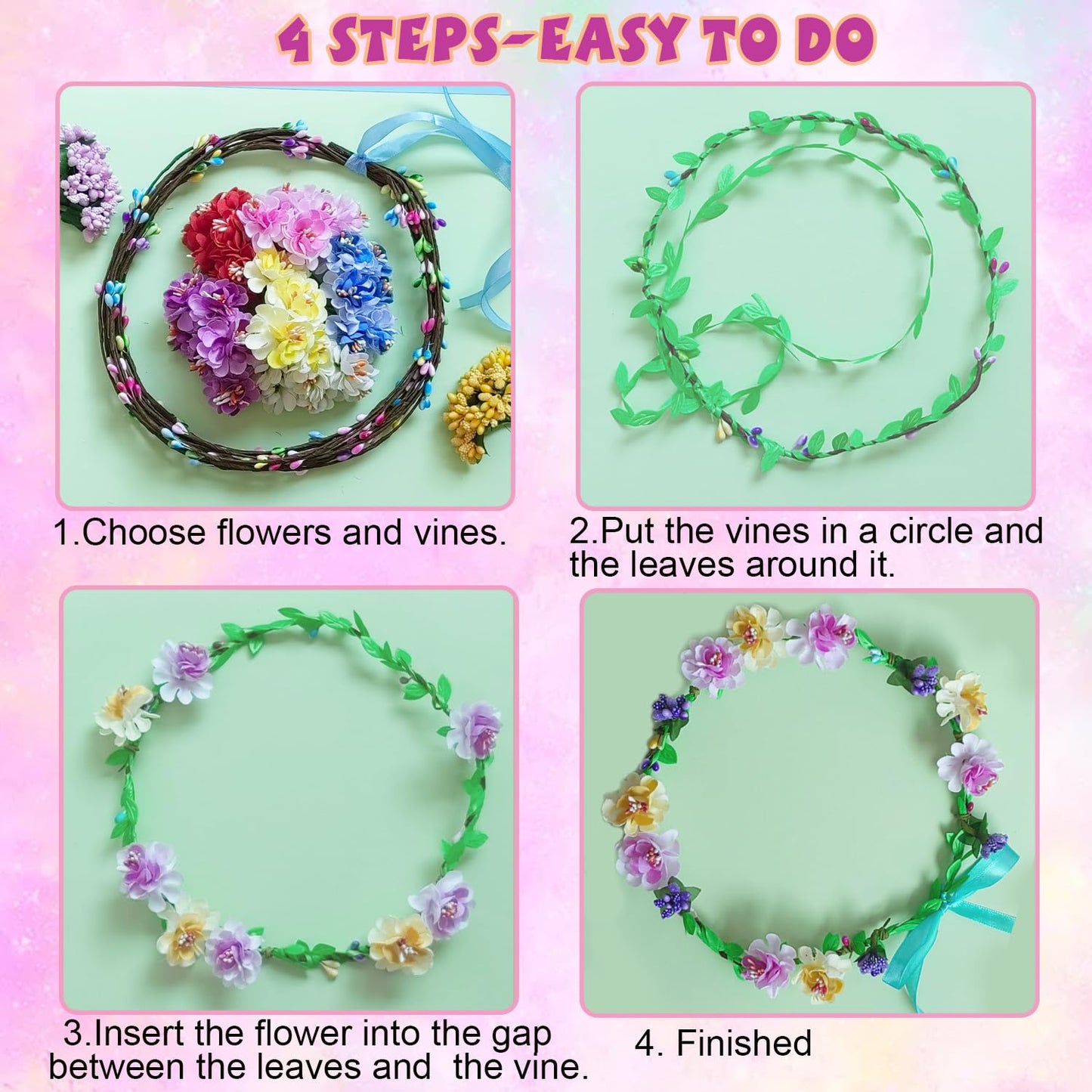 4 STEPS-EASY TO DO

1.Choose flowers and vines.

2.Put the vines in a circle and the leaves around it.

3.Insert the flower into the gap between the leaves and the vine.

4. Finished