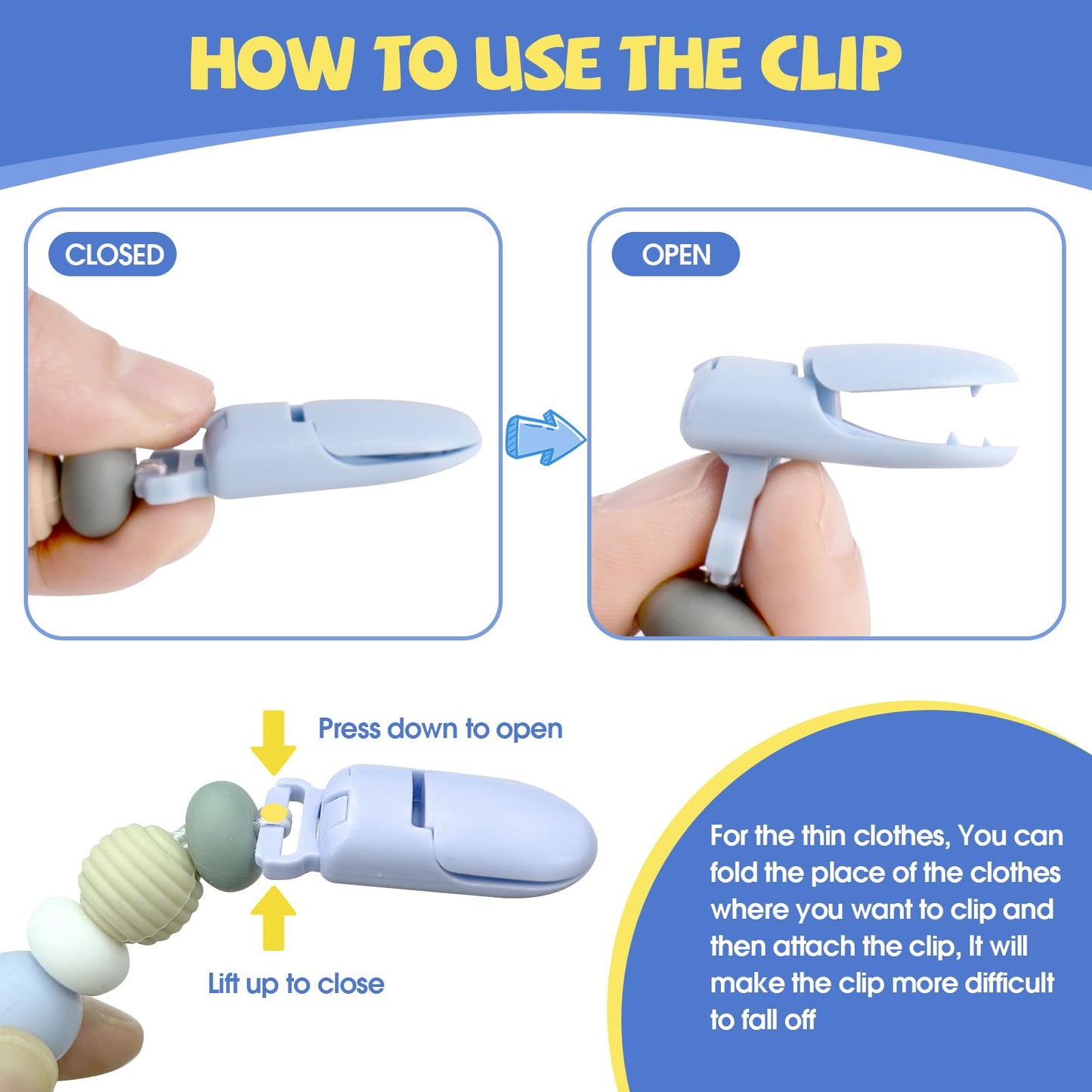 HOW TO USE THE CLIP

CLOSED

OPEN

Press down to open

Lift up to close

For the thin clothes, You can fold the place of the clothes where you want to clip and then attach the clip, It will make the clip more difficult to fall off