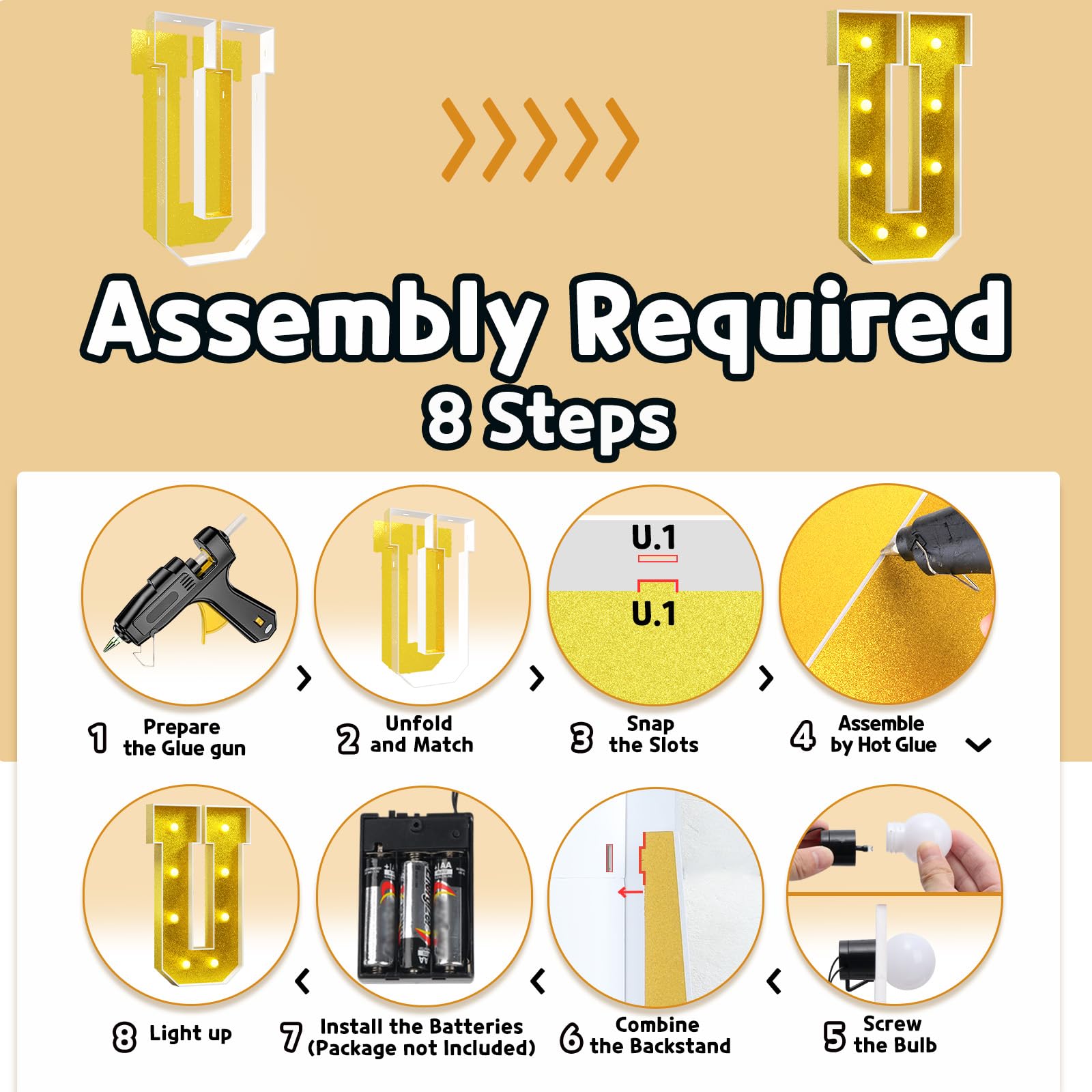 Assembly Required
8 Steps

U.1
U.1

1 Prepare the Glue gun

2 Unfold and Match

3 Snap the Slots

4 Assemble by Hot Glue

8 Light up

7 Install the Batteries (Package not Included)

6 Combine the Backstand

5 Screw the Bulb