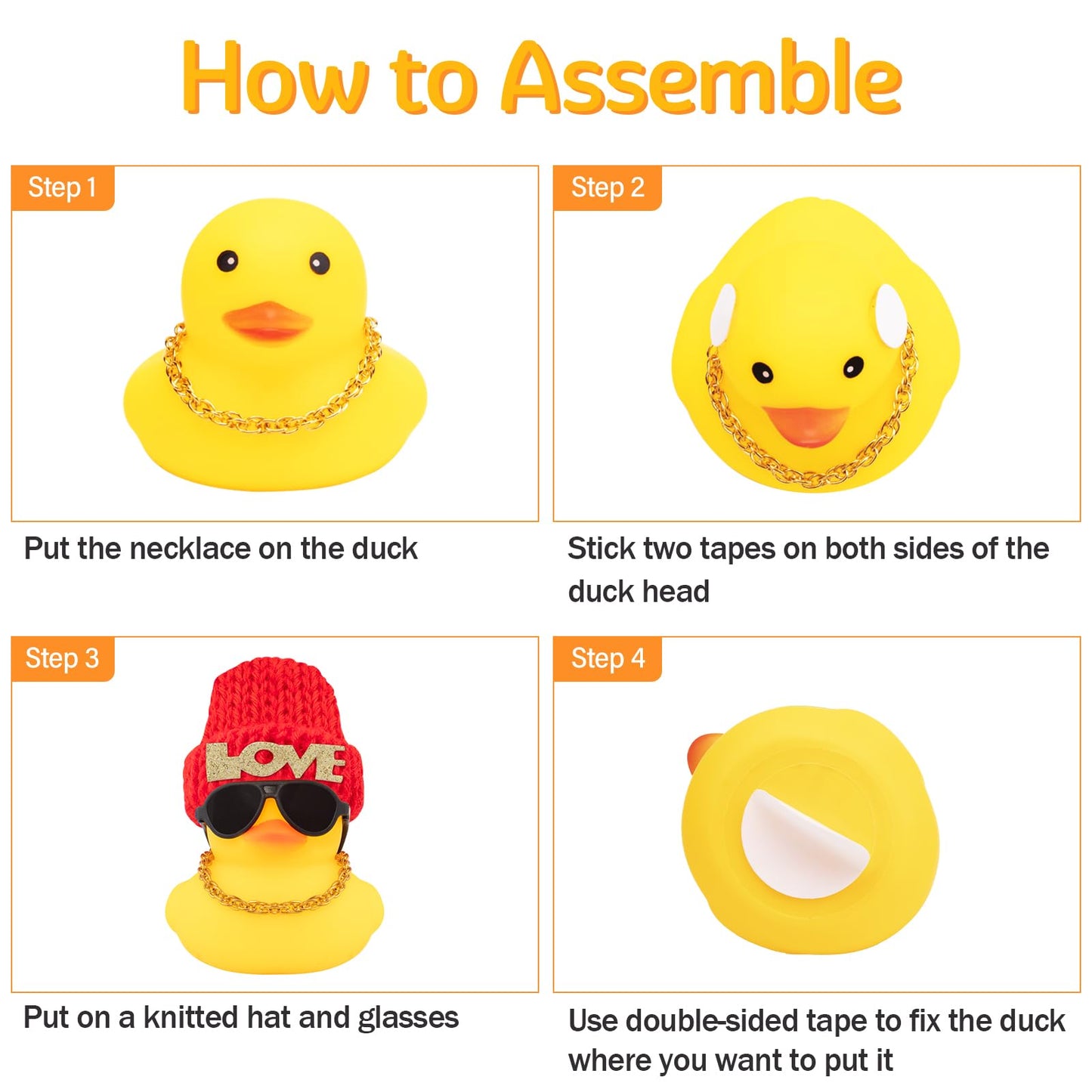 How to Assemble

Step 1

Put the necklace on the duck

Step 2

Stick two tapes on both sides of the duck head

Step 3

LOVE

Put on a knitted hat and glasses

Step 4

Use double-sided tape to fix the duck where you want to put it