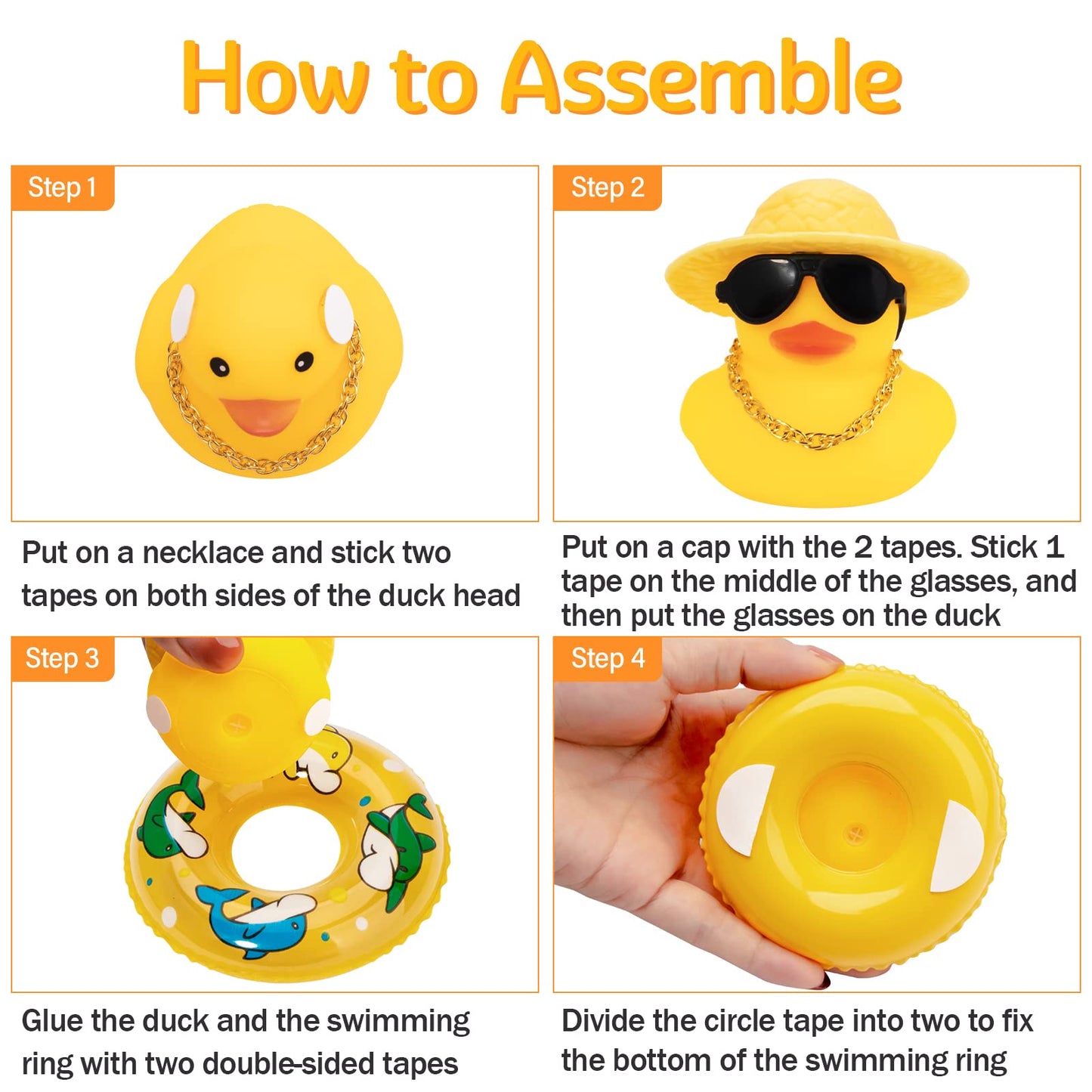 How to Assemble

Step 1

Put on a necklace and stick two tapes on both sides of the duck head

Step 2

Put on a cap with the 2 tapes. Stick 1 tape on the middle of the glasses, and then put the glasses on the duck

Step 3

Glue the duck and the swimming ring with two double-sided tapes

Step 4

Divide the circle tape into two to fix the bottom of the swimming ring