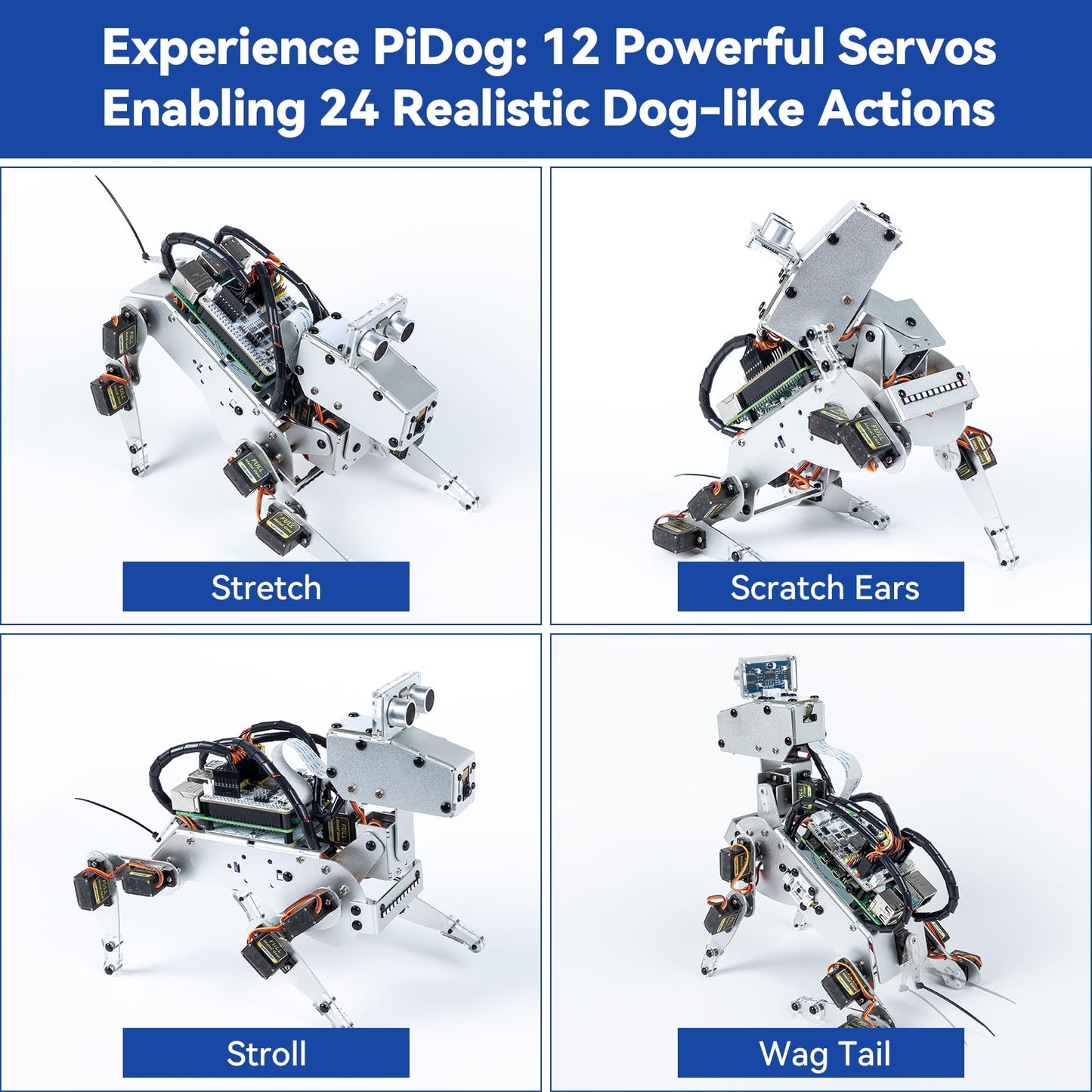 Experience PiDog: 12 Powerful Servos Enabling 24 Realistic Dog-like Actions

Stretch

Scratch Ears

Stroll

Wag Tail