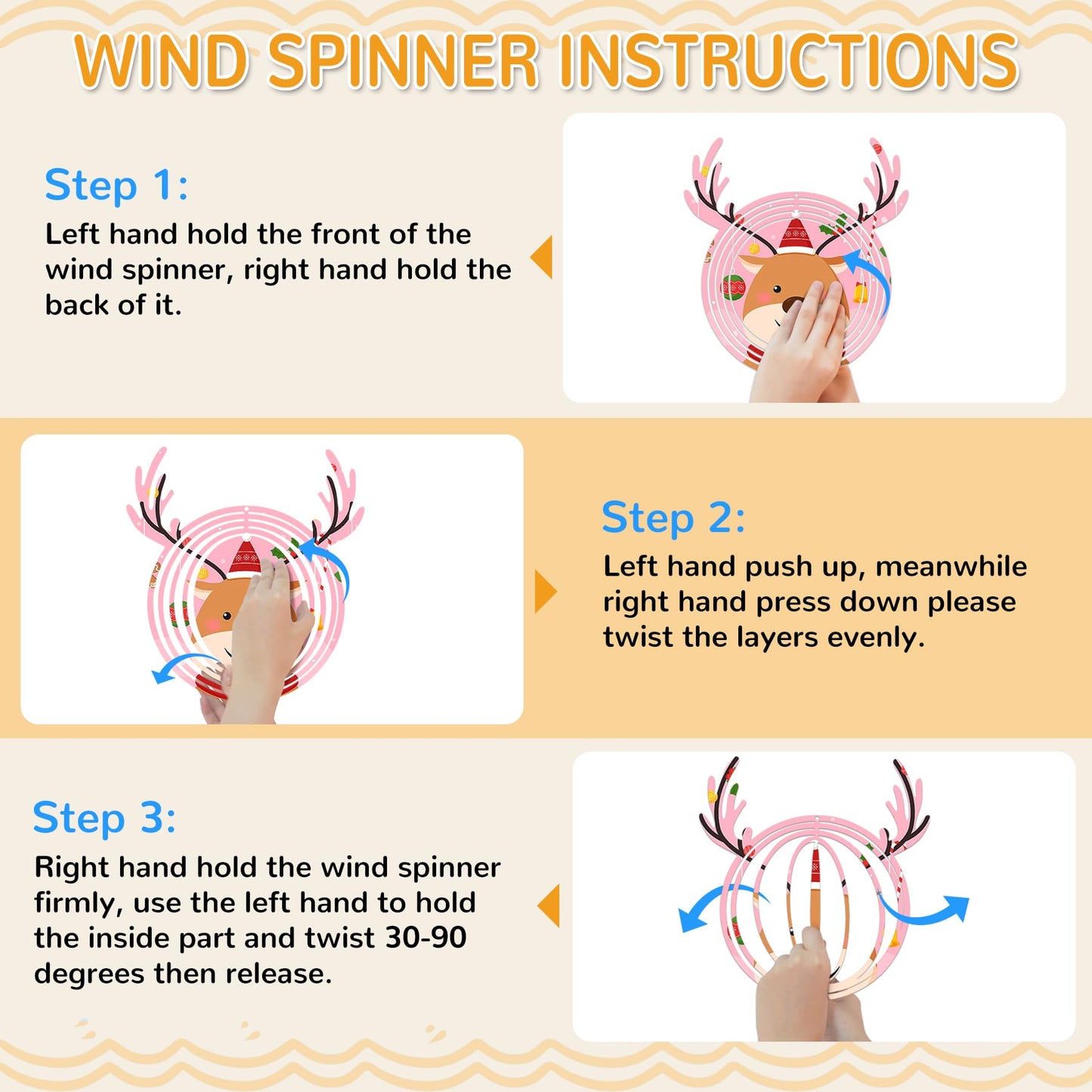 WIND SPINNER INSTRUCTIONS

Step 1:
Left hand hold the front of the wind spinner, right hand hold the back of it.

Step 2:
Left hand push up, meanwhile right hand press down please twist the layers evenly.

Step 3:
Right hand hold the wind spinner firmly, use the left hand to hold the inside part and twist 30-90 degrees then release.