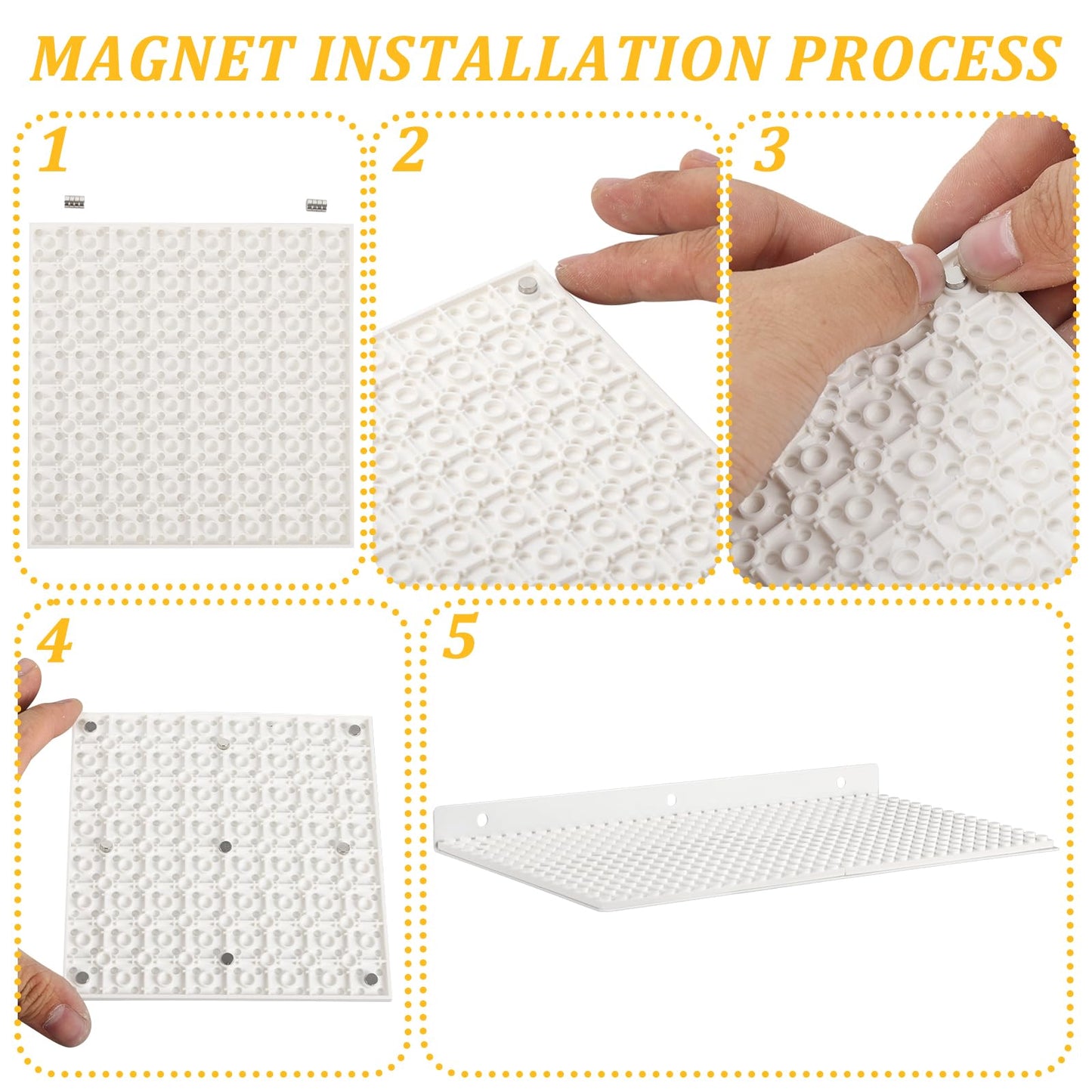 MAGNET INSTALLATION PROCESS

1

2

3

4

5