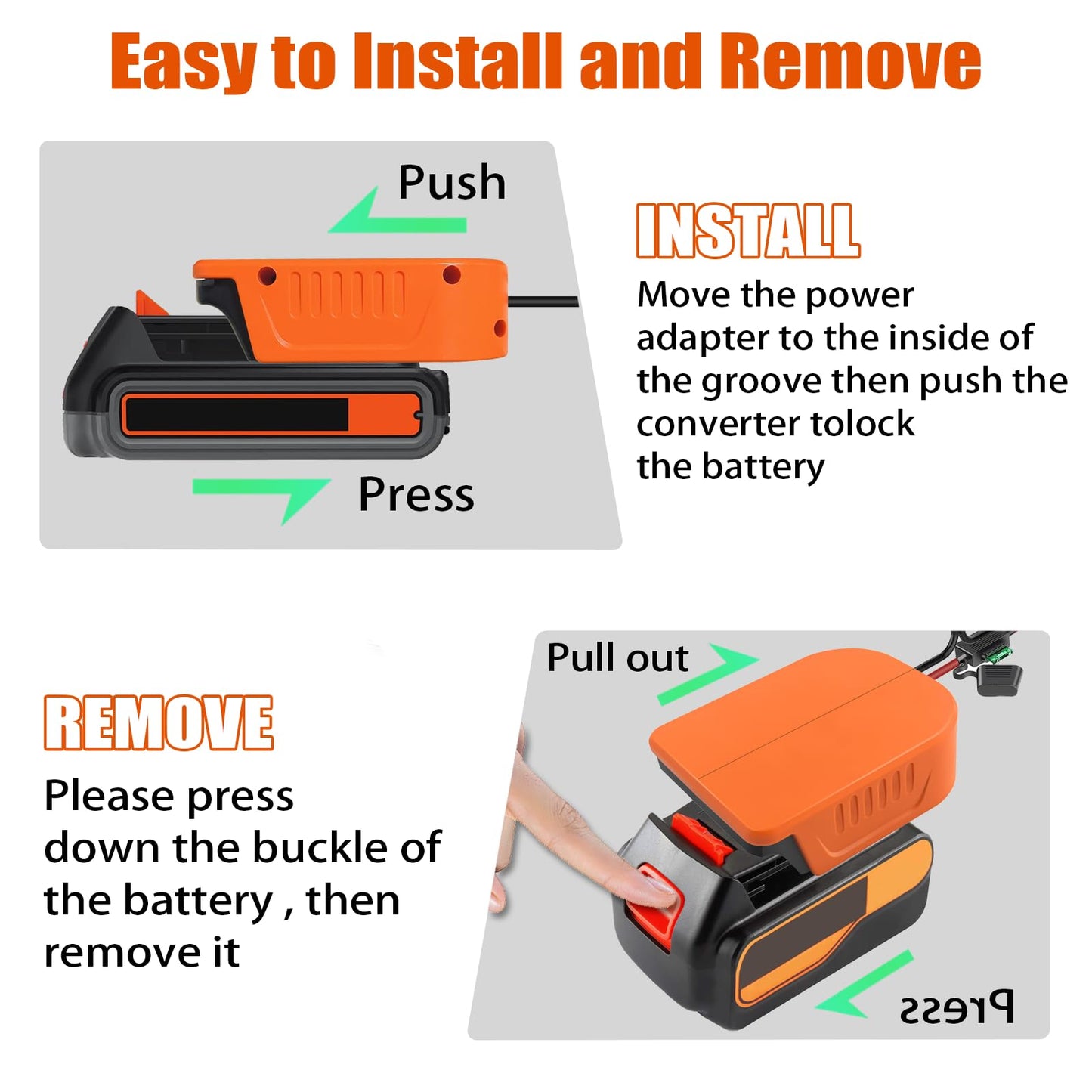 Easy to Install and Remove

Push

Press

INSTALL

Move the power adapter to the inside of the groove then push the converter tolock the battery

REMOVE

Please press down the buckle of the battery , then remove it

Pull out

Press