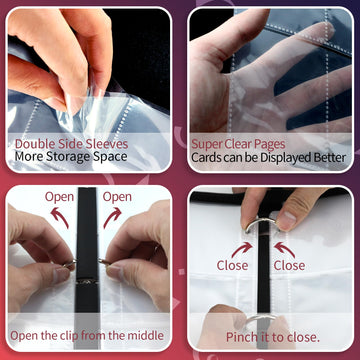 Double Side Sleeves
More Storage Space

Super Clear Pages
Cards can be Displayed Better

Open
Open

Open the clip from the middle

Close
Close

Pinch it to close.