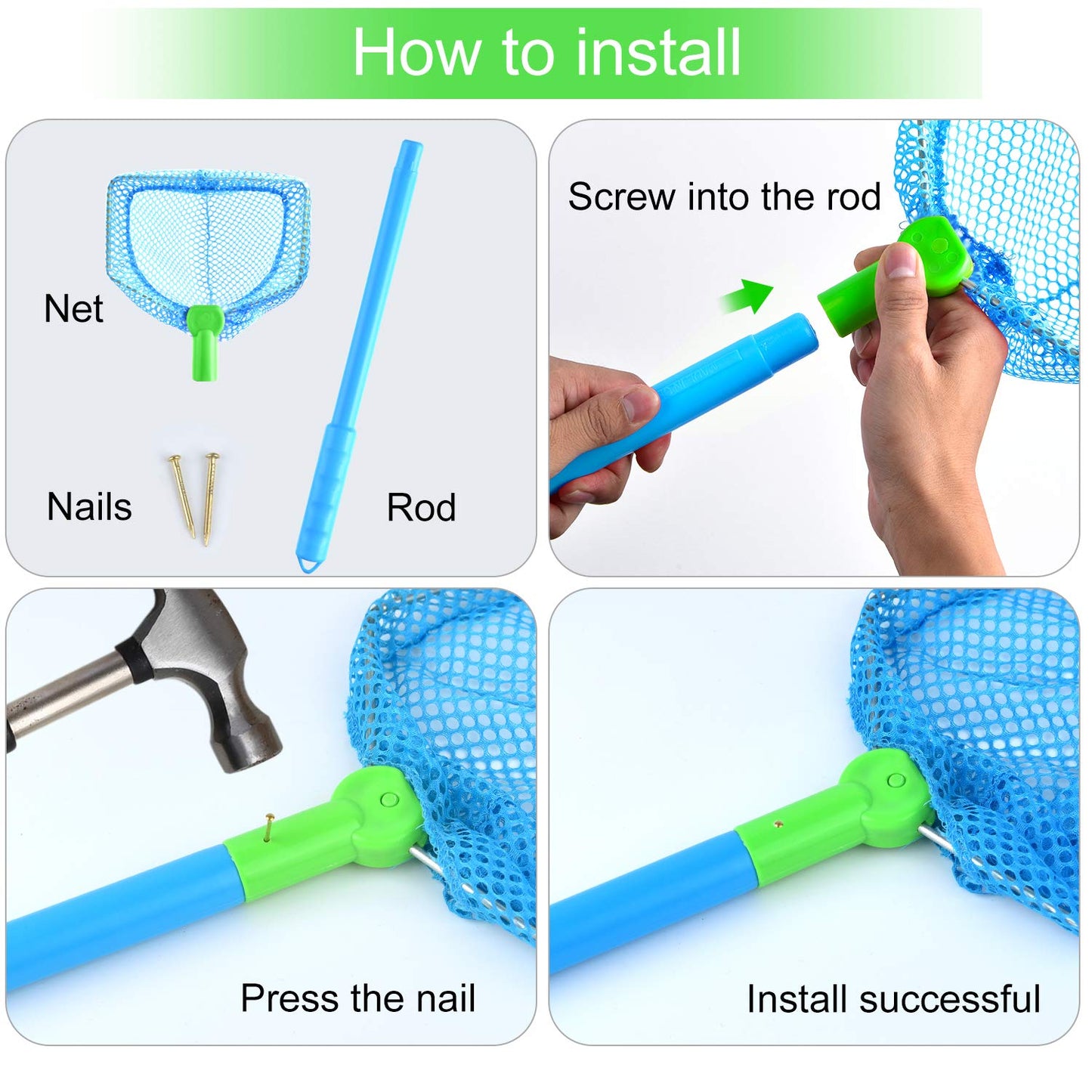 How to install

Net

Nails

Rod

Screw into the rod

Press the nail

Install successful