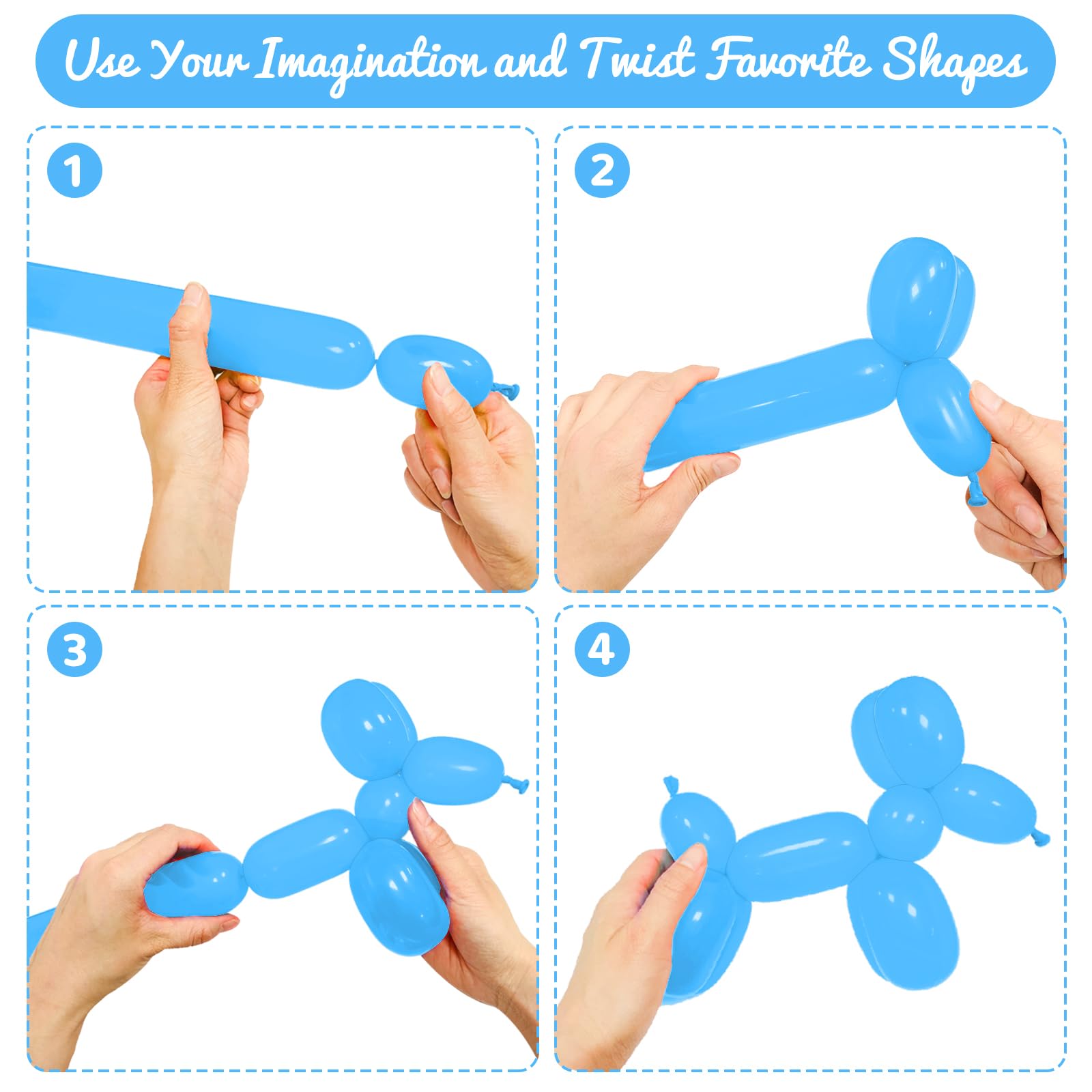 Use Your Imagination and Twist Favorite Shapes

1

2

3

4